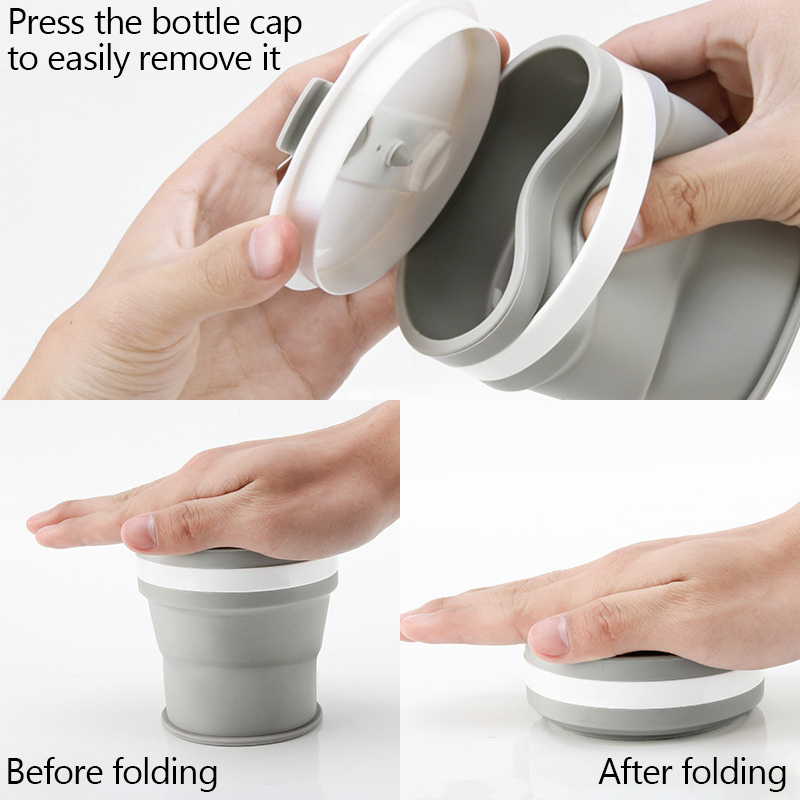 Press the bottle cap to easily remove it

Before folding

After folding