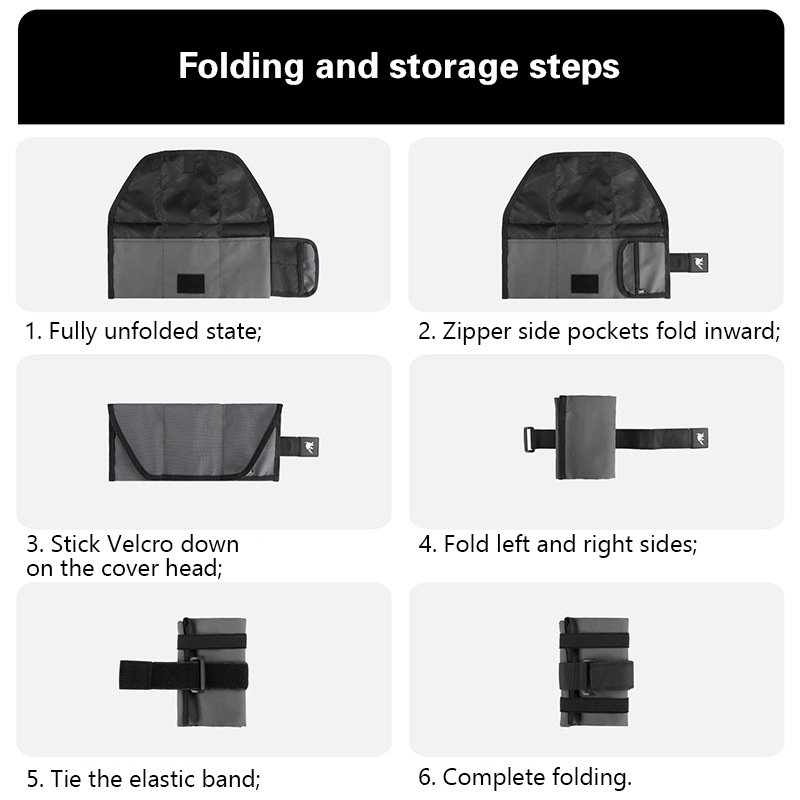 Folding and storage steps

1. Fully unfolded state;

2. Zipper side pockets fold inward;

3. Stick Velcro down on the cover head;

4. Fold left and right sides;

5. Tie the elastic band;

6. Complete folding.