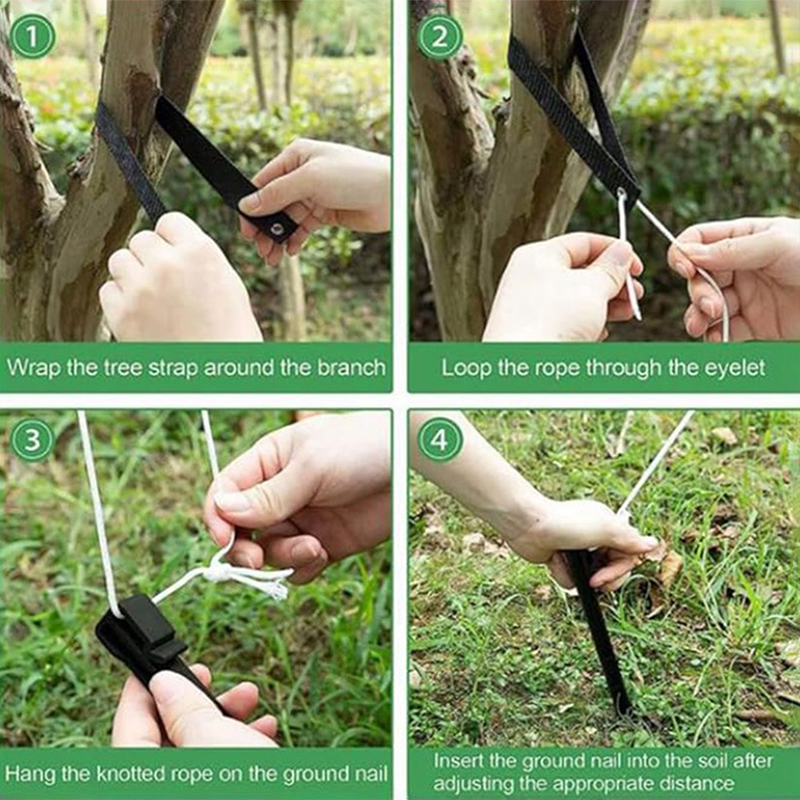 1
Wrap the tree strap around the branch

2
Loop the rope through the eyelet

3
Hang the knotted rope on the ground nail

4
Insert the ground nail into the soil after adjusting the appropriate distance