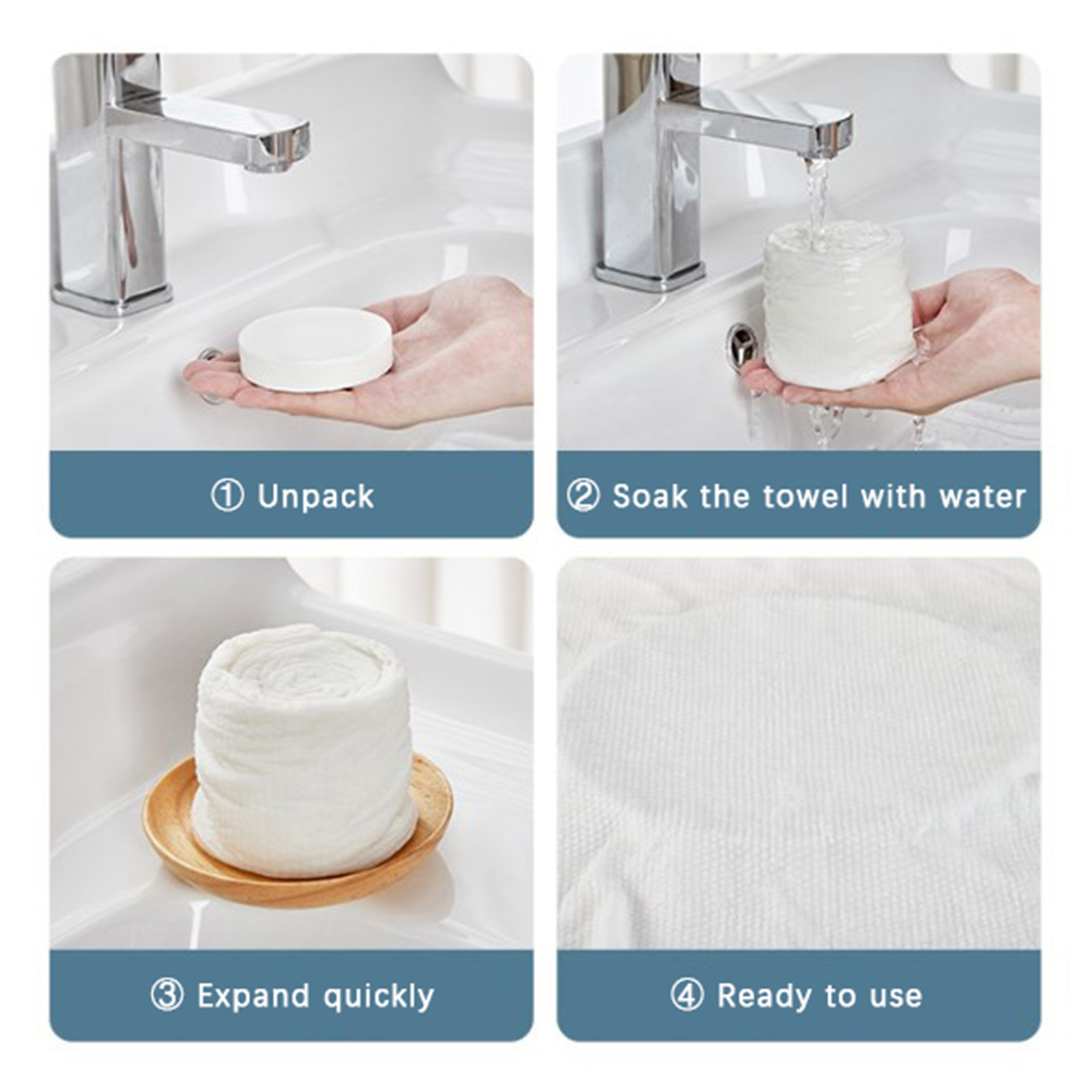 ① Unpack

② Soak the towel with water

③ Expand quickly

④ Ready to use