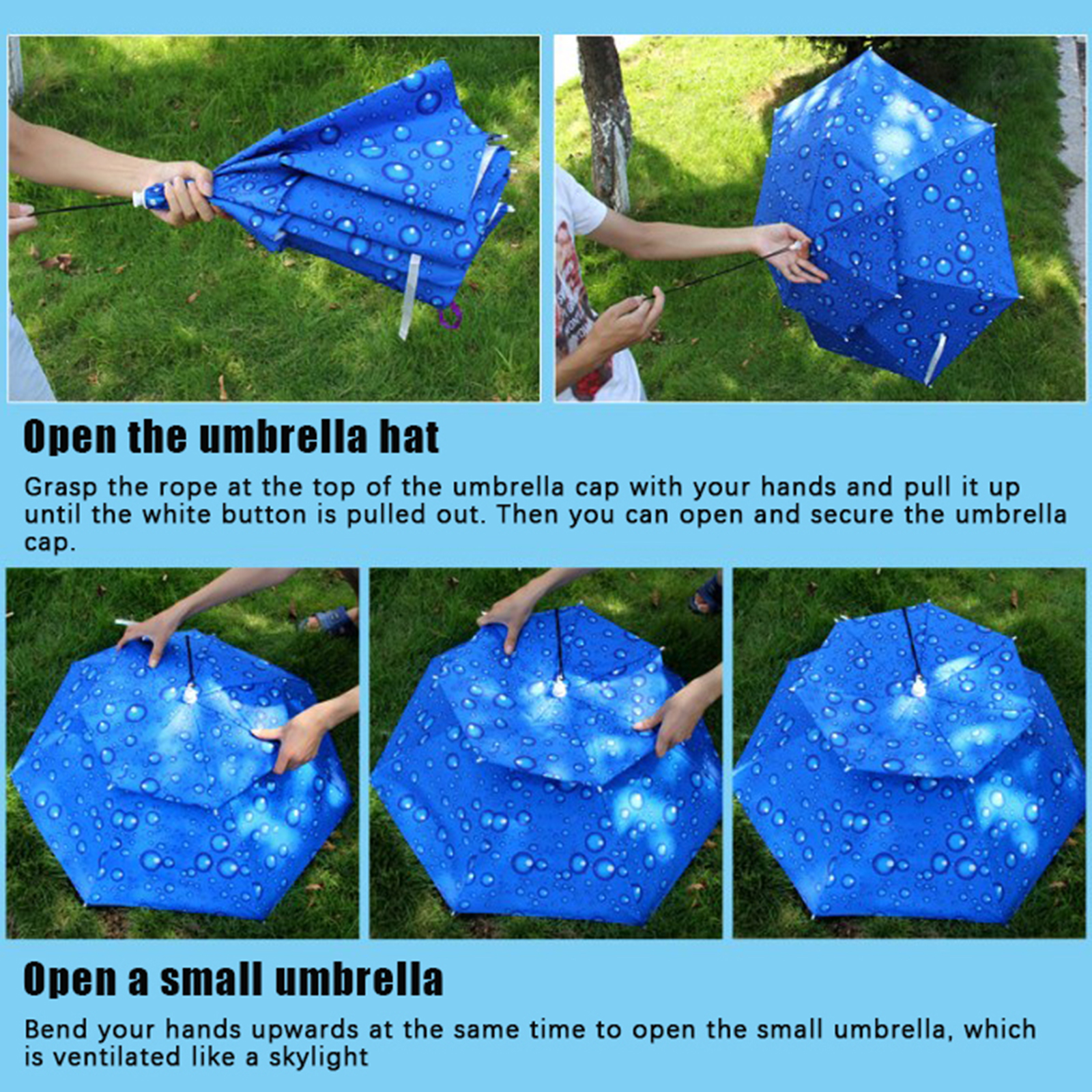 Open the umbrella hat

Grasp the rope at the top of the umbrella cap with your hands and pull it up until the white button is pulled out. Then you can open and secure the umbrella cap.

Open a small umbrella

Bend your hands upwards at the same time to open the small umbrella, which is ventilated like a skylight