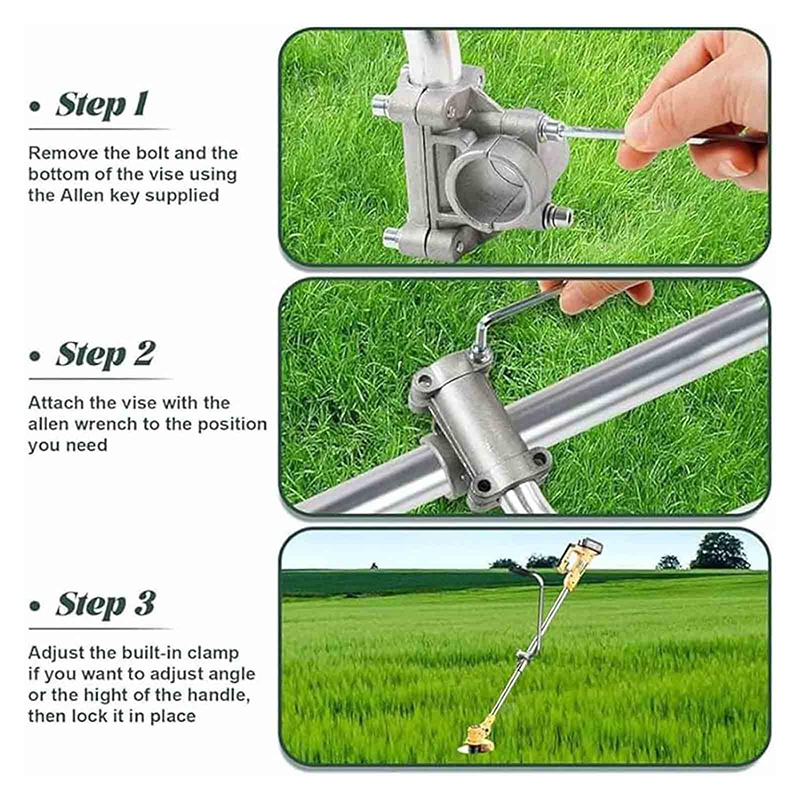 • Step 1

Remove the bolt and the bottom of the vise using the Allen key supplied

• Step 2

Attach the vise with the allen wrench to the position you need

• Step 3

Adjust the built-in clamp if you want to adjust angle or the hight of the handle, then lock it in place