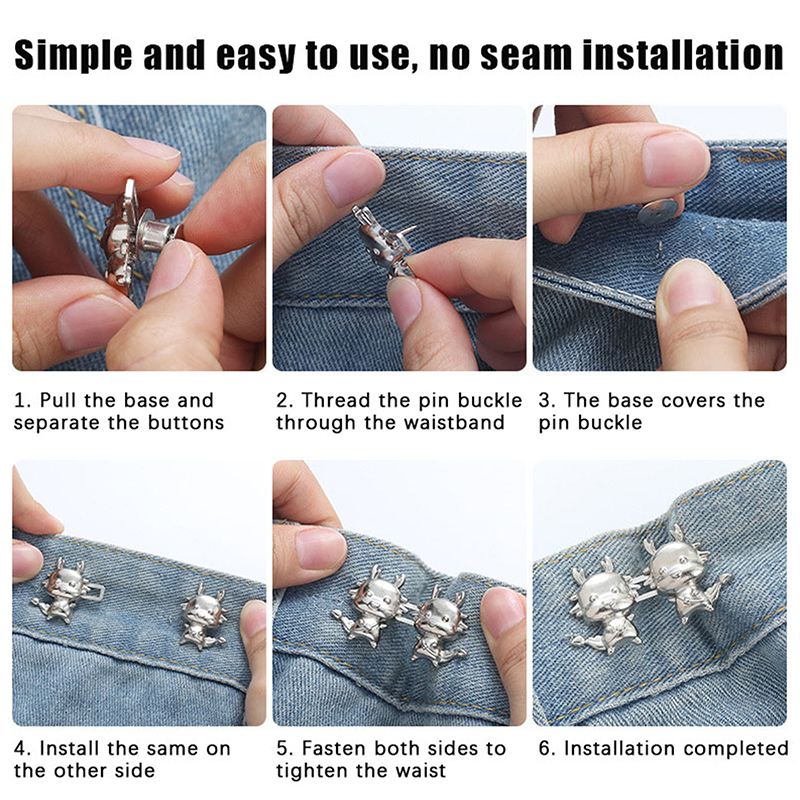 Simple and easy to use, no seam installation

1. Pull the base and separate the buttons

2. Thread the pin buckle through the waistband

3. The base covers the pin buckle

4. Install the same on the other side

5. Fasten both sides to tighten the waist

6. Installation completed