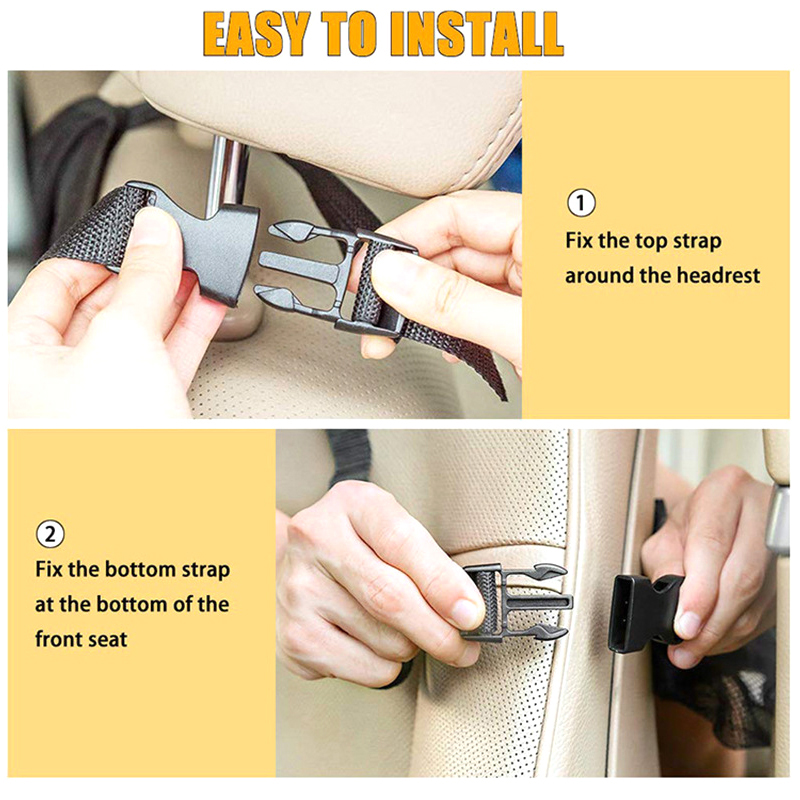 EASY TO INSTALL

①
Fix the top strap around the headrest

②
Fix the bottom strap at the bottom of the front seat