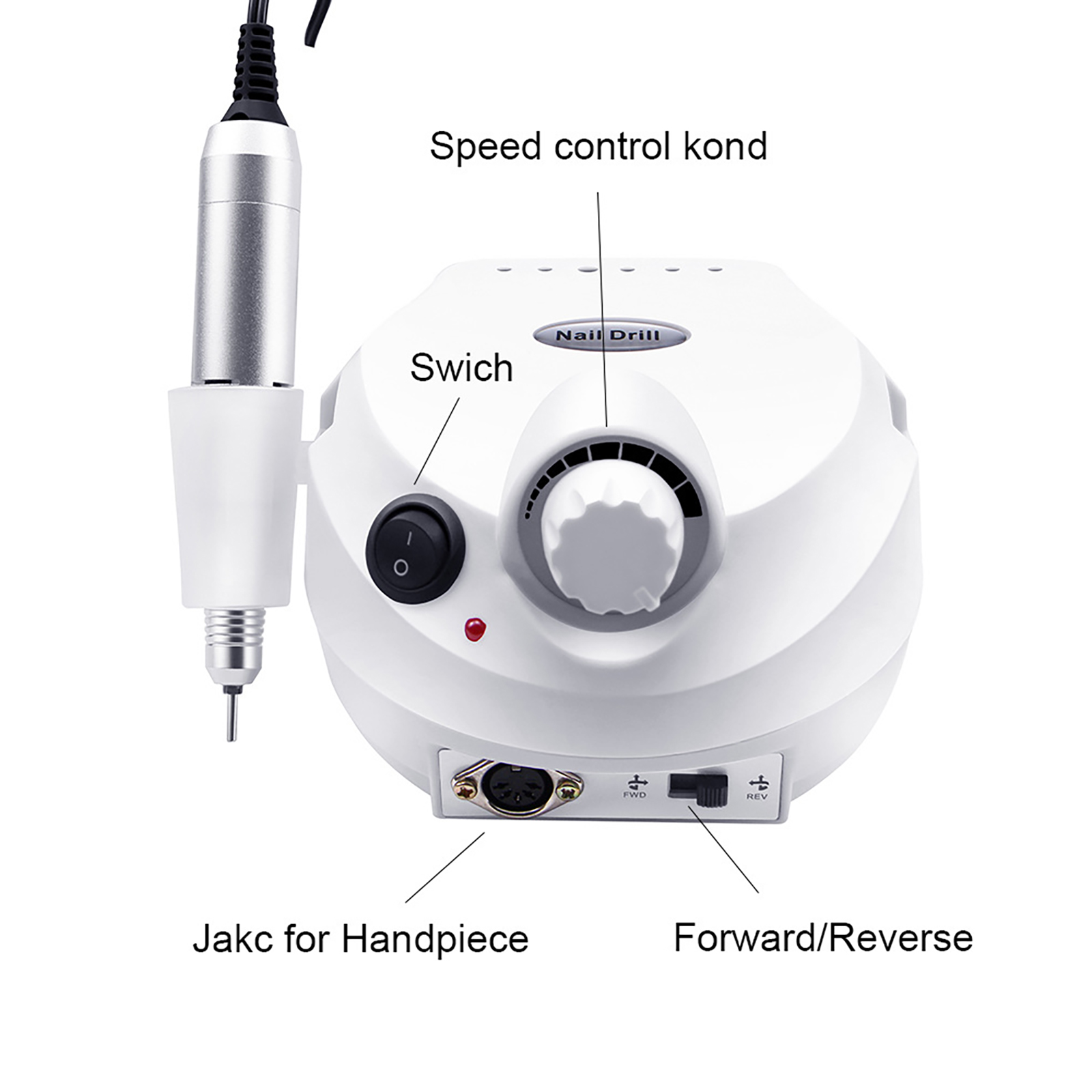 Speed control kond

Nail Drill

Swich

I
O

FWD

REV

Jakc for Handpiece

Forward/Reverse