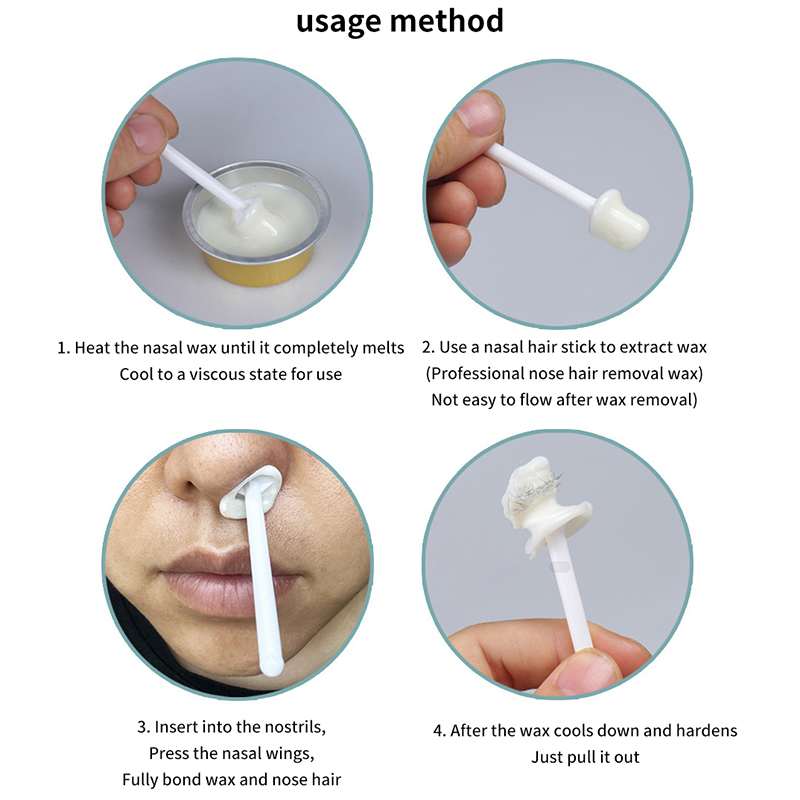 usage method

1. Heat the nasal wax until it completely melts
Cool to a viscous state for use

2. Use a nasal hair stick to extract wax
(Professional nose hair removal wax)
Not easy to flow after wax removal)

3. Insert into the nostrils,
Press the nasal wings,
Fully bond wax and nose hair

4. After the wax cools down and hardens
Just pull it out