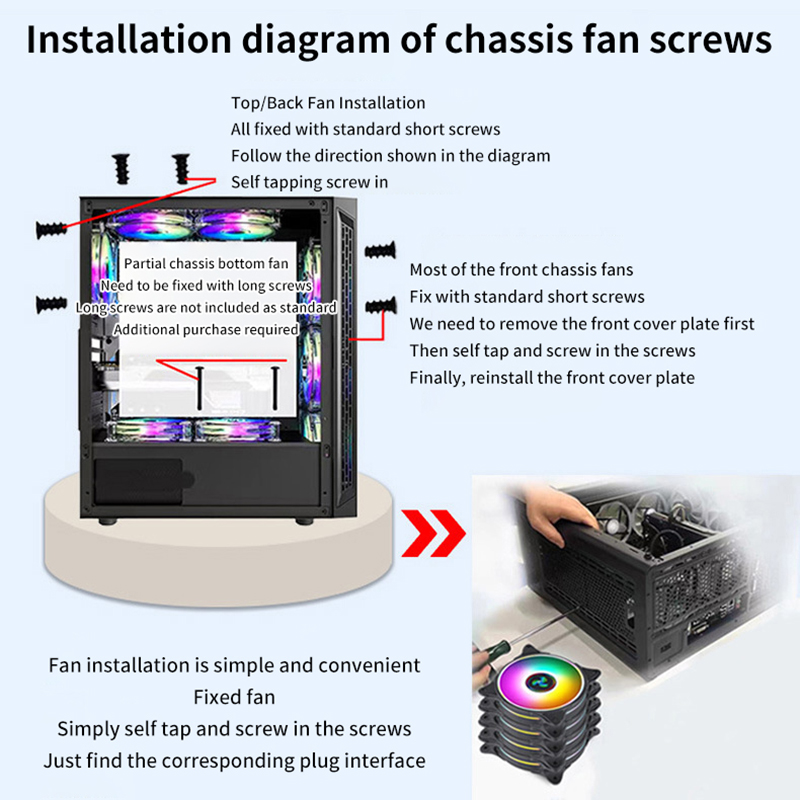 Installation diagram of chassis fan screws

Top/Back Fan Installation
All fixed with standard short screws
Follow the direction shown in the diagram
Self tapping screw in

Partial chassis bottom fan
Need to be fixed with long screws
Long screws are not included as standard
Additional purchase required

Most of the front chassis fans
Fix with standard short screws
We need to remove the front cover plate first
Then self tap and screw in the screws
Finally, reinstall the front cover plate

Fan installation is simple and convenient
Fixed fan
Simply self tap and screw in the screws
Just find the corresponding plug interface