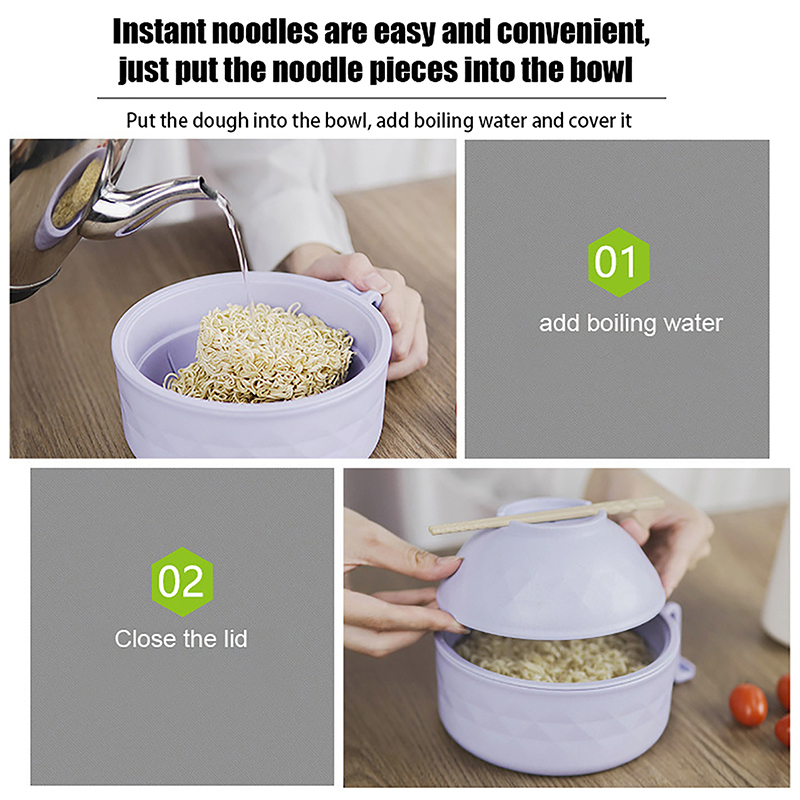 Instant noodles are easy and convenient, just put the noodle pieces into the bowl

Put the dough into the bowl, add boiling water and cover it

01

add boiling water

02

Close the lid