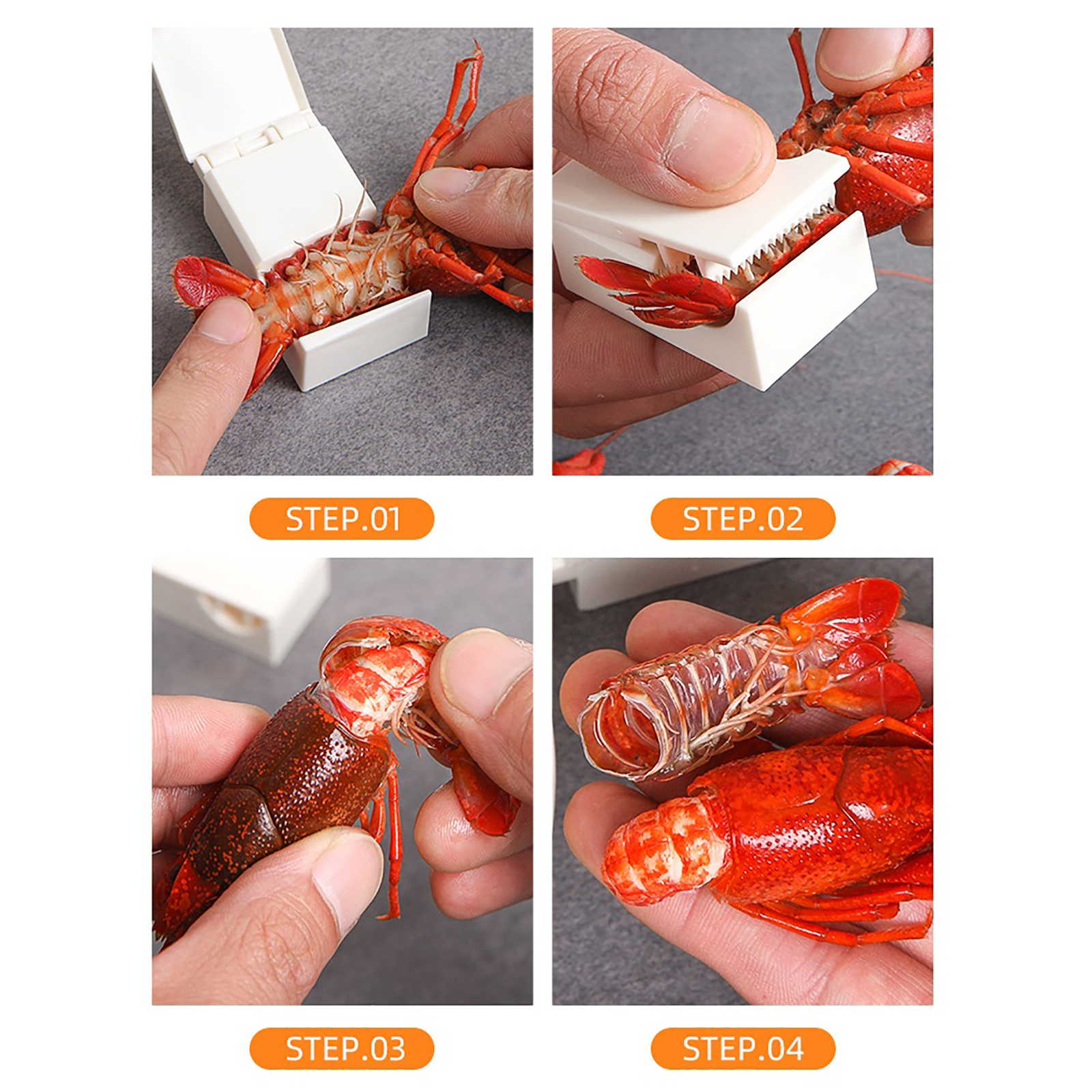 STEP.01

STEP.02

STEP.03

STEP.04