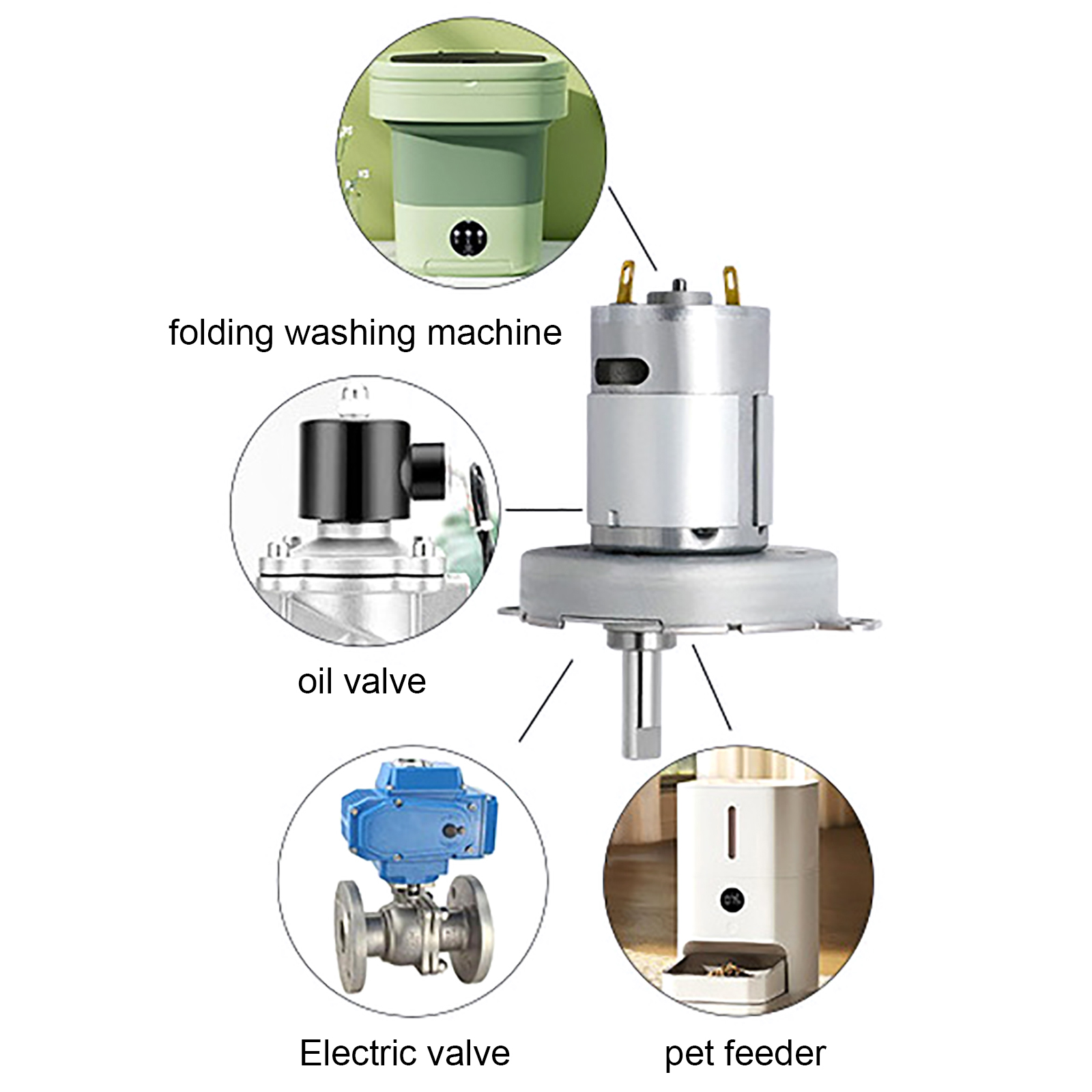 folding washing machine

oil valve

Electric valve

pet feeder