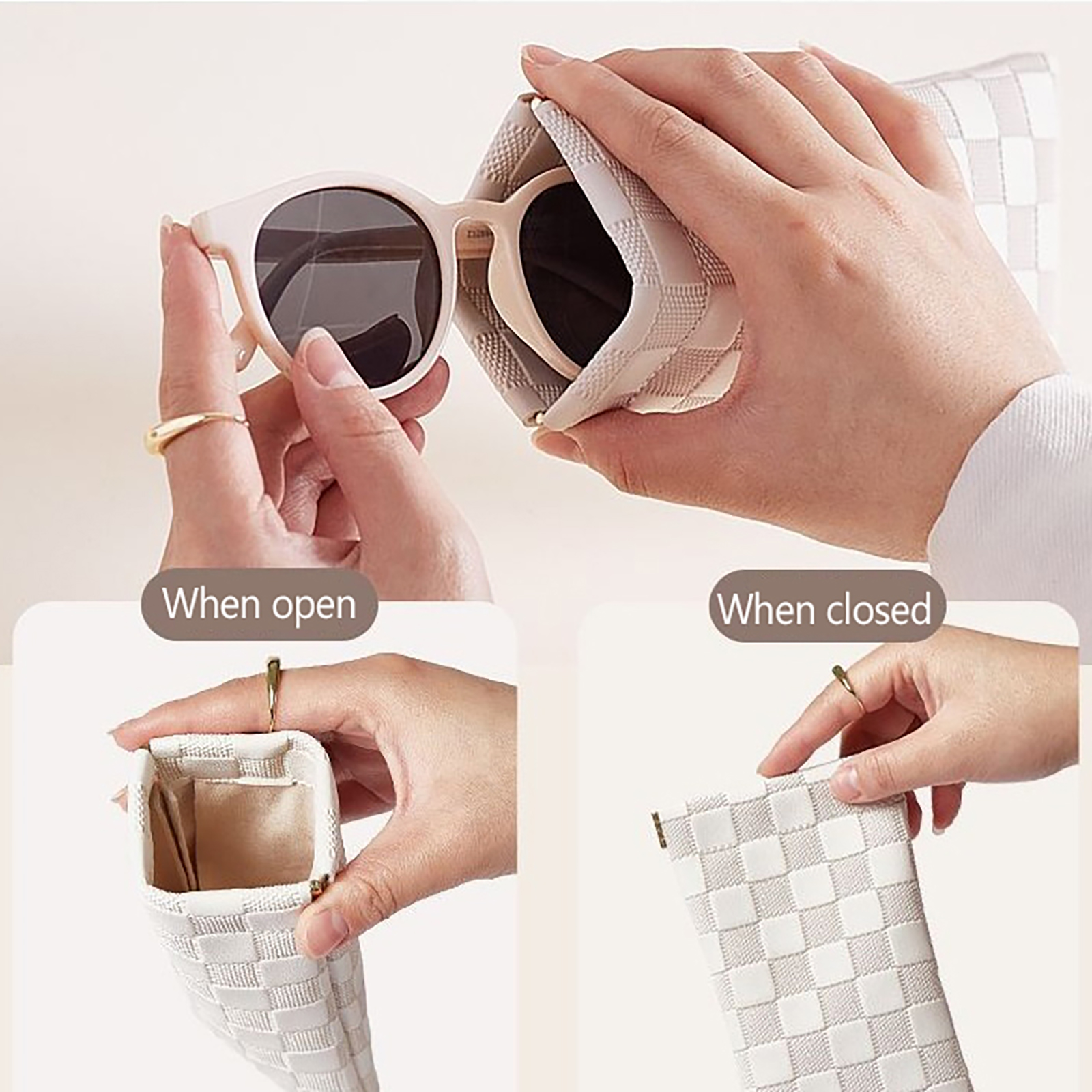 When open

When closed