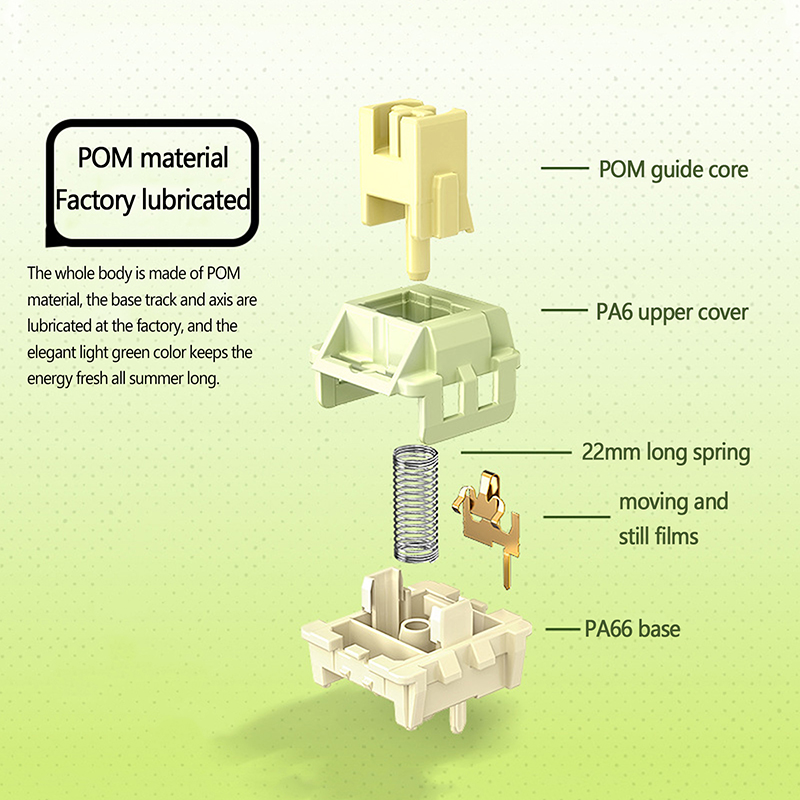 POM material
Factory lubricated

The whole body is made of POM material, the base track and axis are lubricated at the factory, and the elegant light green color keeps the energy fresh all summer long.

POM guide core

PA6 upper cover

22mm long spring

moving and still films

PA66 base