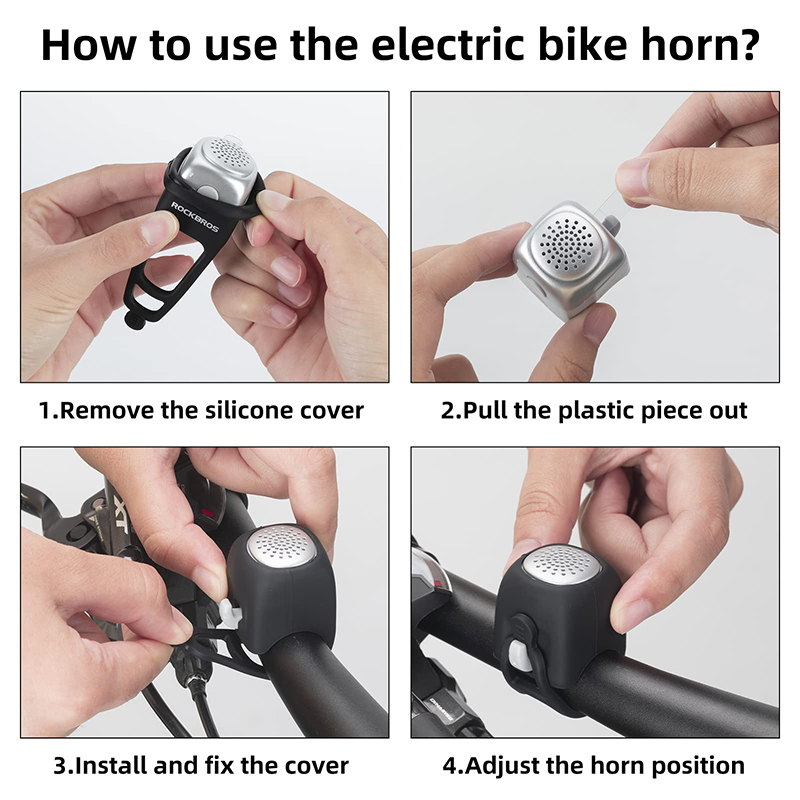 How to use the electric bike horn?

ROCKBROS

1.Remove the silicone cover

2.Pull the plastic piece out

XT

3.Install and fix the cover

4.Adjust the horn position