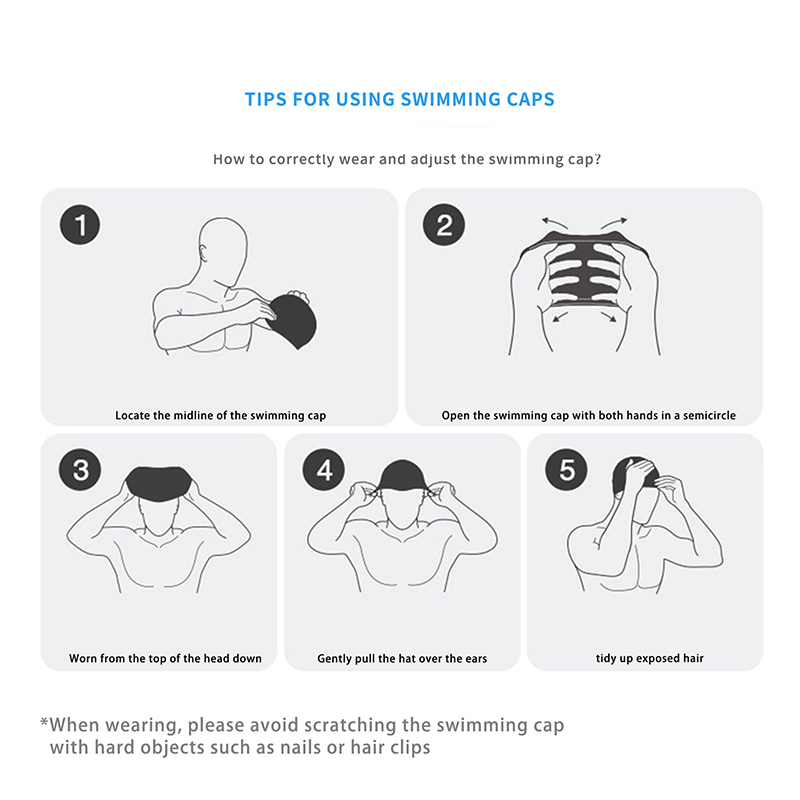 TIPS FOR USING SWIMMING CAPS

How to correctly wear and adjust the swimming cap?

1

Locate the midline of the swimming cap

2

Open the swimming cap with both hands in a semicircle

3

Worn from the top of the head down

4

Gently pull the hat over the ears

5

tidy up exposed hair

*When wearing, please avoid scratching the swimming cap with hard objects such as nails or hair clips