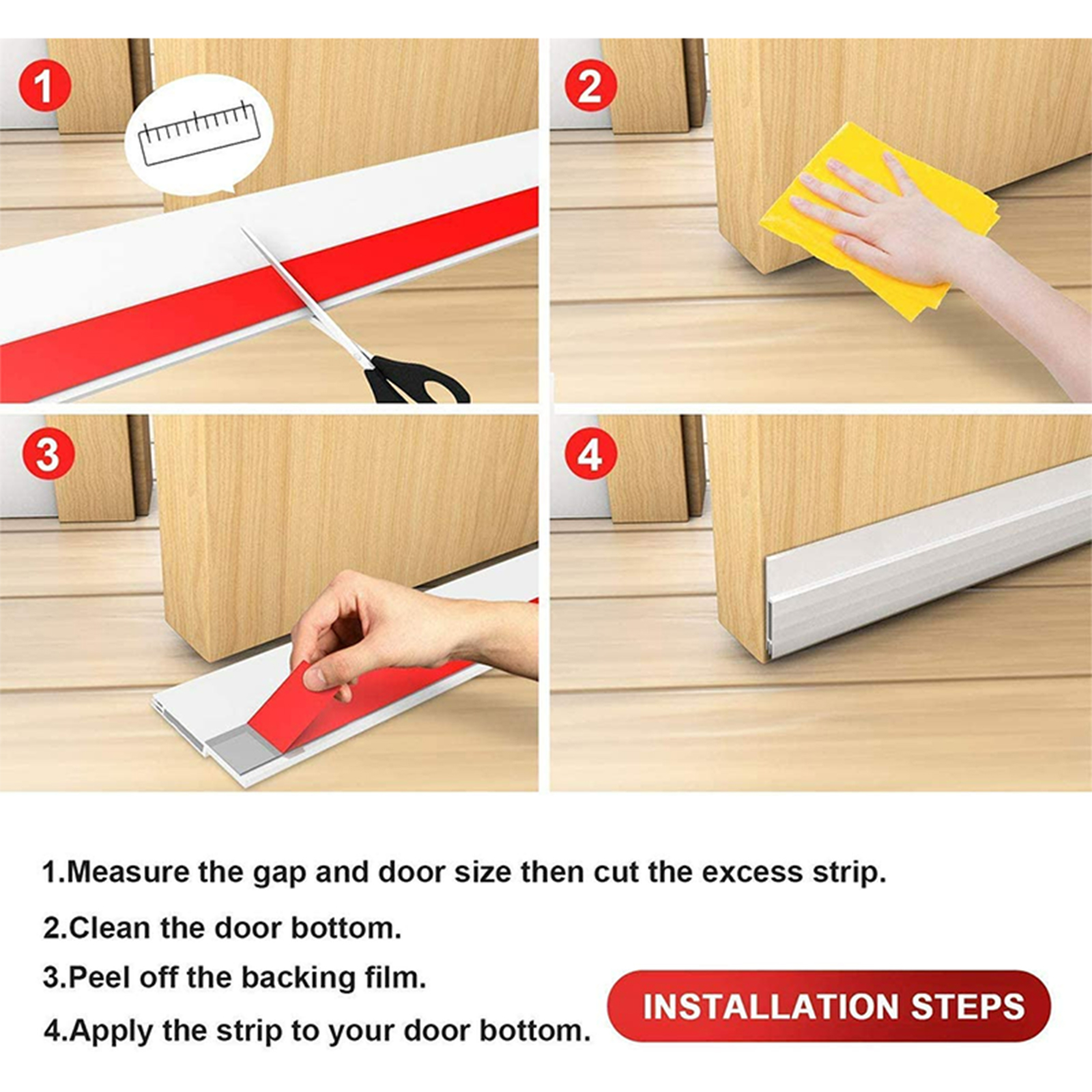 1

2

3

4

1.Measure the gap and door size then cut the excess strip.

2.Clean the door bottom.

3.Peel off the backing film.

4.Apply the strip to your door bottom.

INSTALLATION STEPS