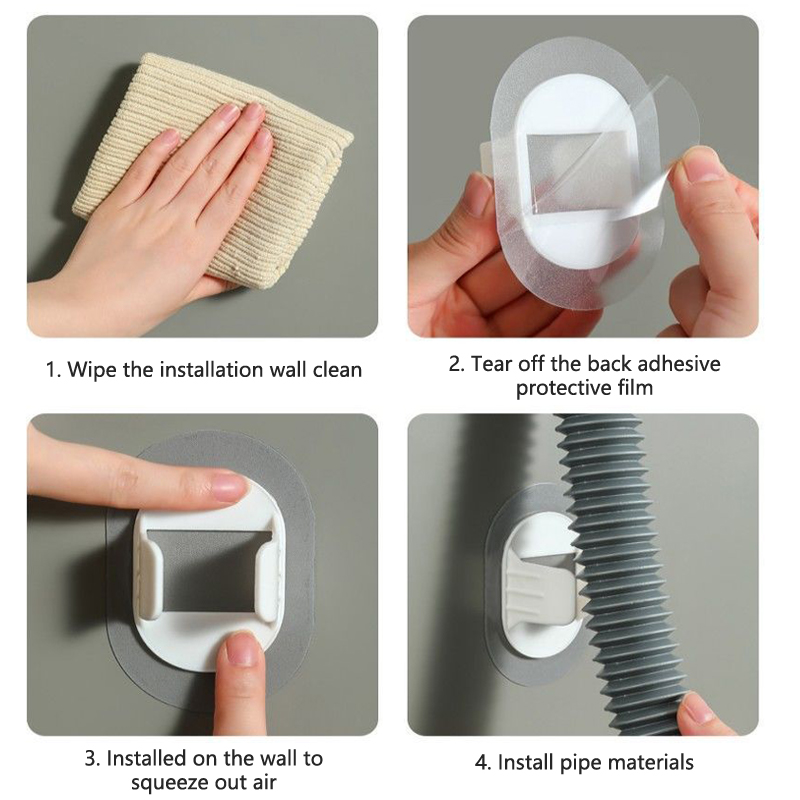 1. Wipe the installation wall clean

2. Tear off the back adhesive protective film

3. Installed on the wall to squeeze out air

4. Install pipe materials