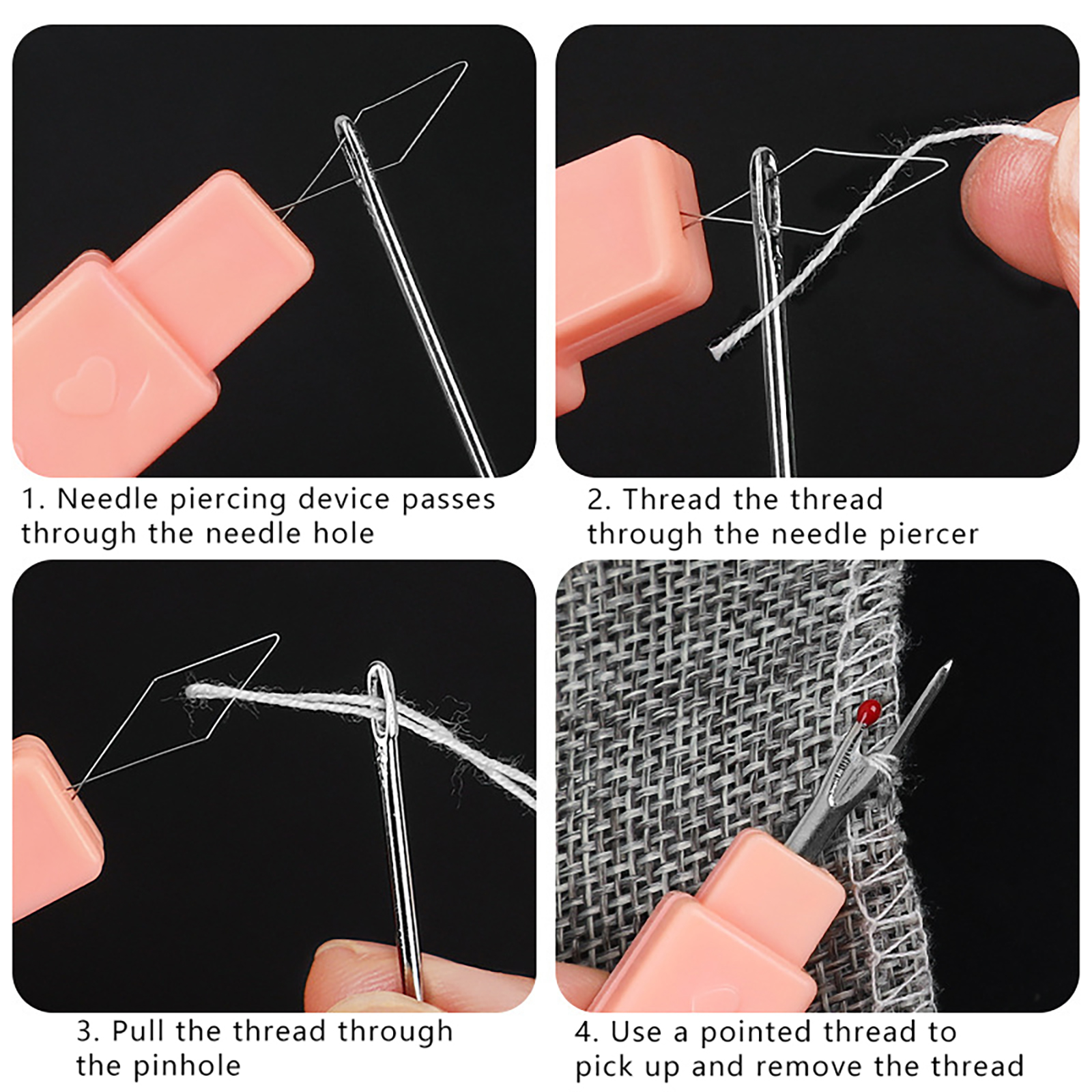 1. Needle piercing device passes through the needle hole

2. Thread the thread through the needle piercer

3. Pull the thread through the pinhole

4. Use a pointed thread to pick up and remove the thread