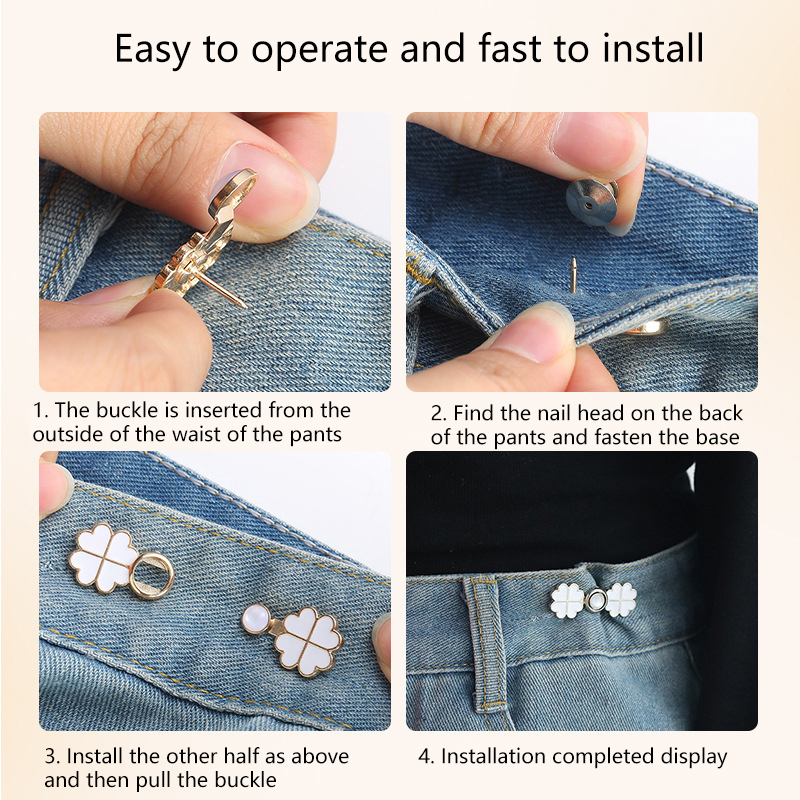 Easy to operate and fast to install

1. The buckle is inserted from the outside of the waist of the pants

2. Find the nail head on the back of the pants and fasten the base

3. Install the other half as above and then pull the buckle

4. Installation completed display