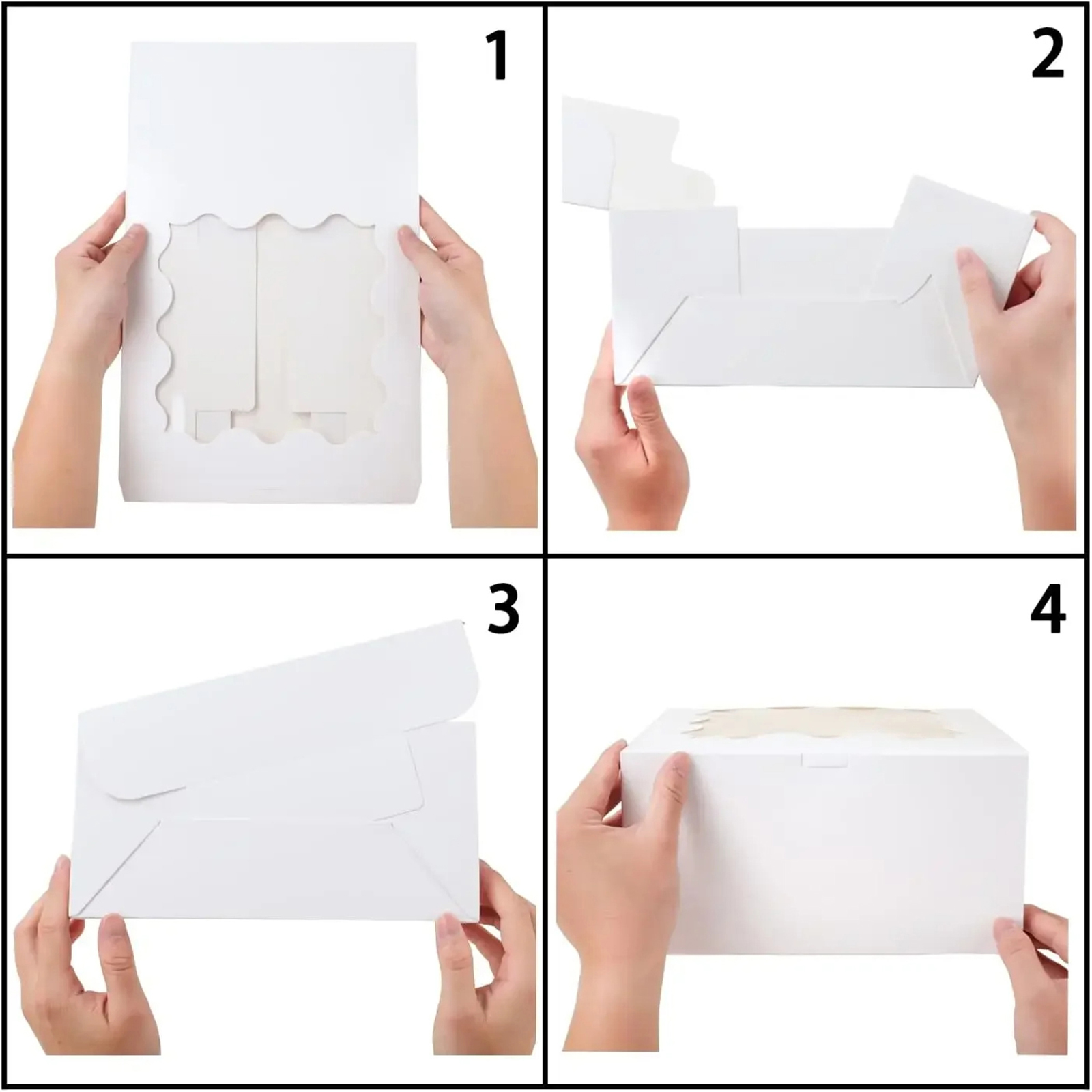 1

2

3

4