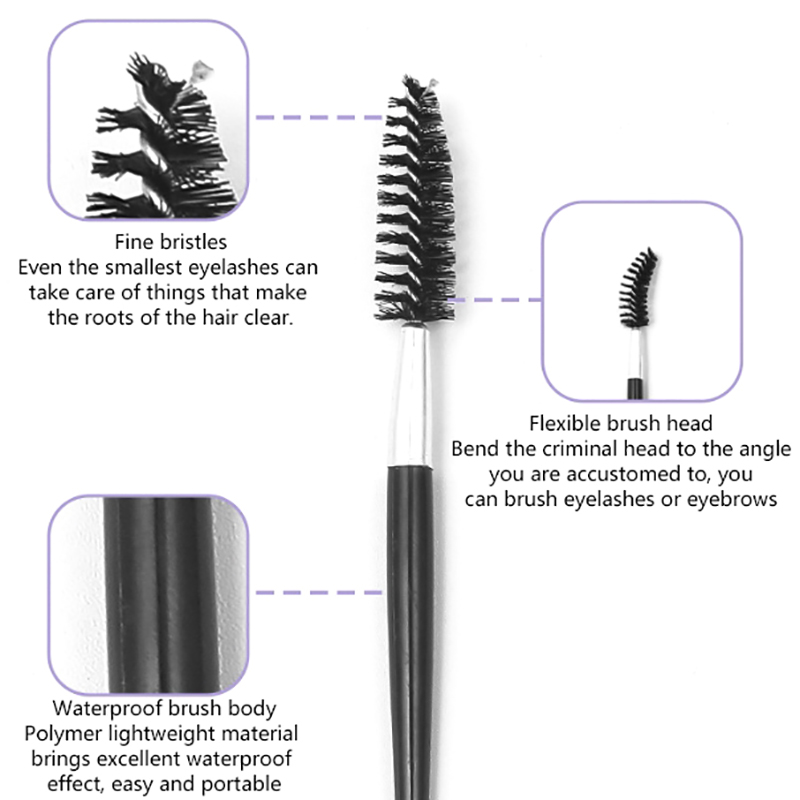 Fine bristles
Even the smallest eyelashes can take care of things that make the roots of the hair clear.

Flexible brush head
Bend the criminal head to the angle you are accustomed to, you can brush eyelashes or eyebrows

Waterproof brush body
Polymer lightweight material brings excellent waterproof effect, easy and portable