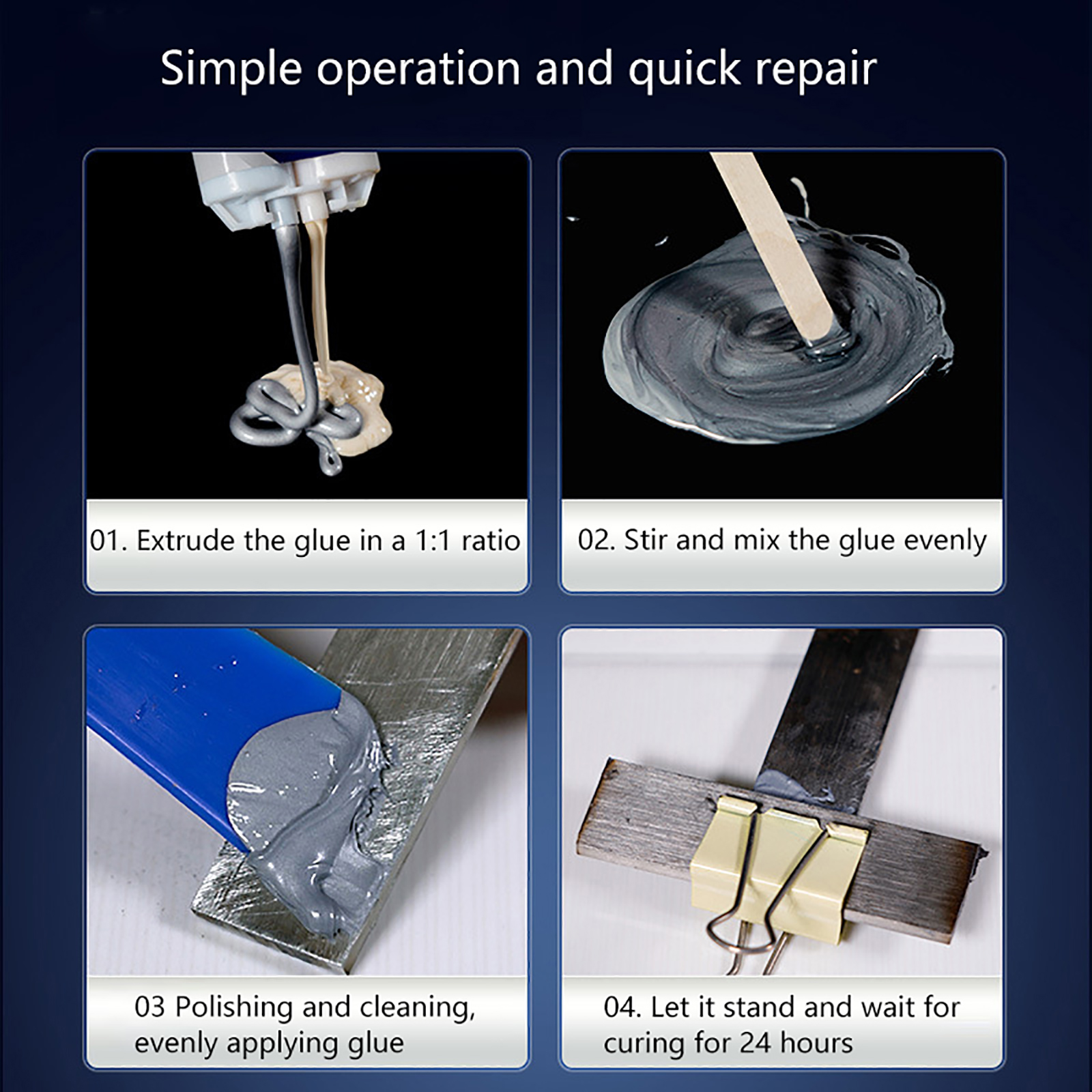 Simple operation and quick repair

01. Extrude the glue in a 1:1 ratio

02. Stir and mix the glue evenly

03 Polishing and cleaning, evenly applying glue

04. Let it stand and wait for curing for 24 hours