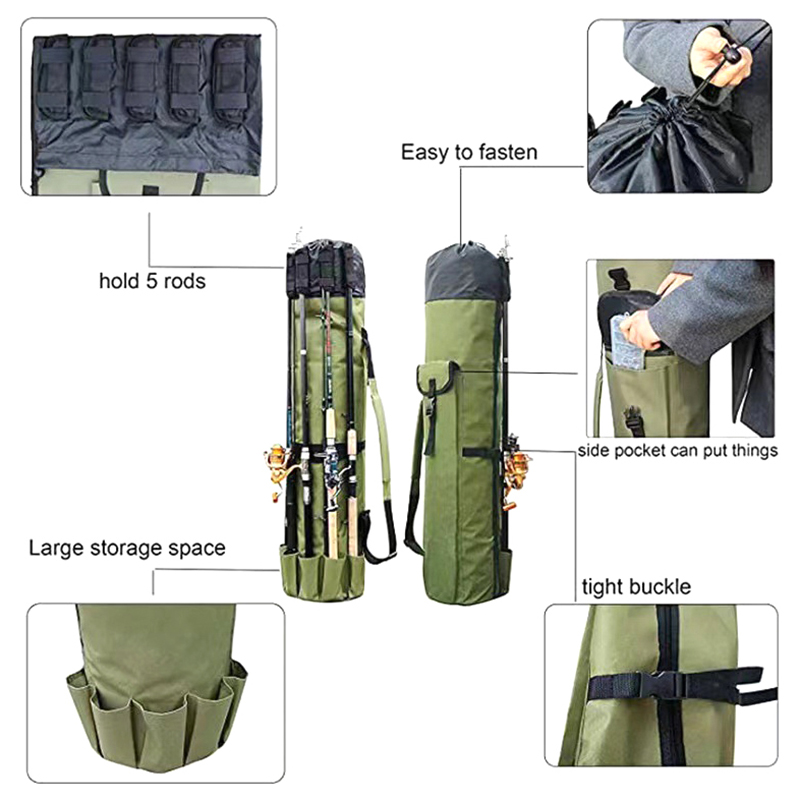 Easy to fasten

hold 5 rods

side pocket can put things

Large storage space

tight buckle