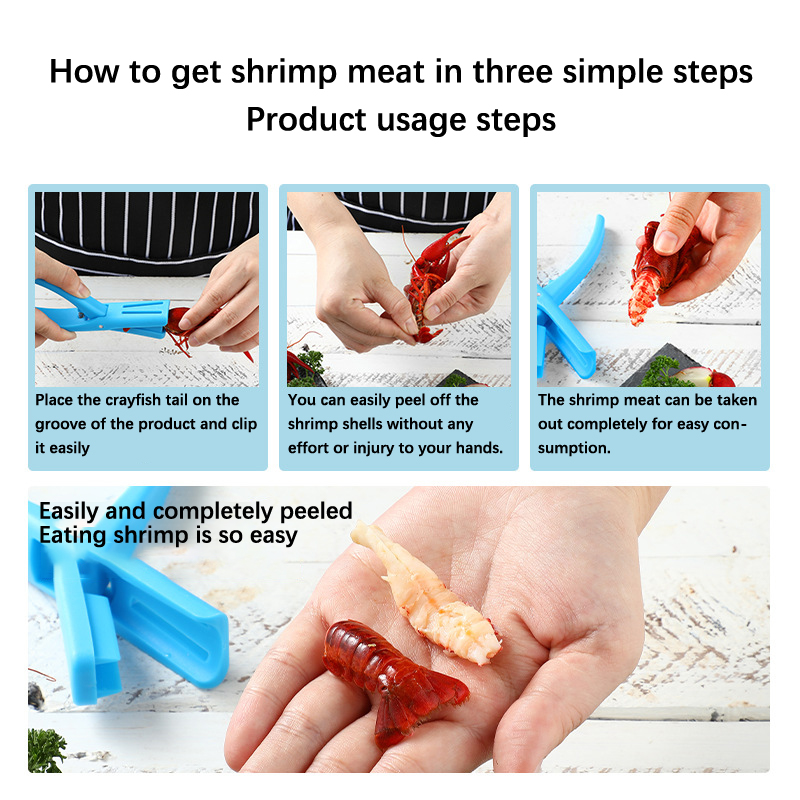 How to get shrimp meat in three simple steps
Product usage steps

Place the crayfish tail on the groove of the product and clip it easily

You can easily peel off the shrimp shells without any effort or injury to your hands.

The shrimp meat can be taken out completely for easy consumption.

Easily and completely peeled
Eating shrimp is so easy