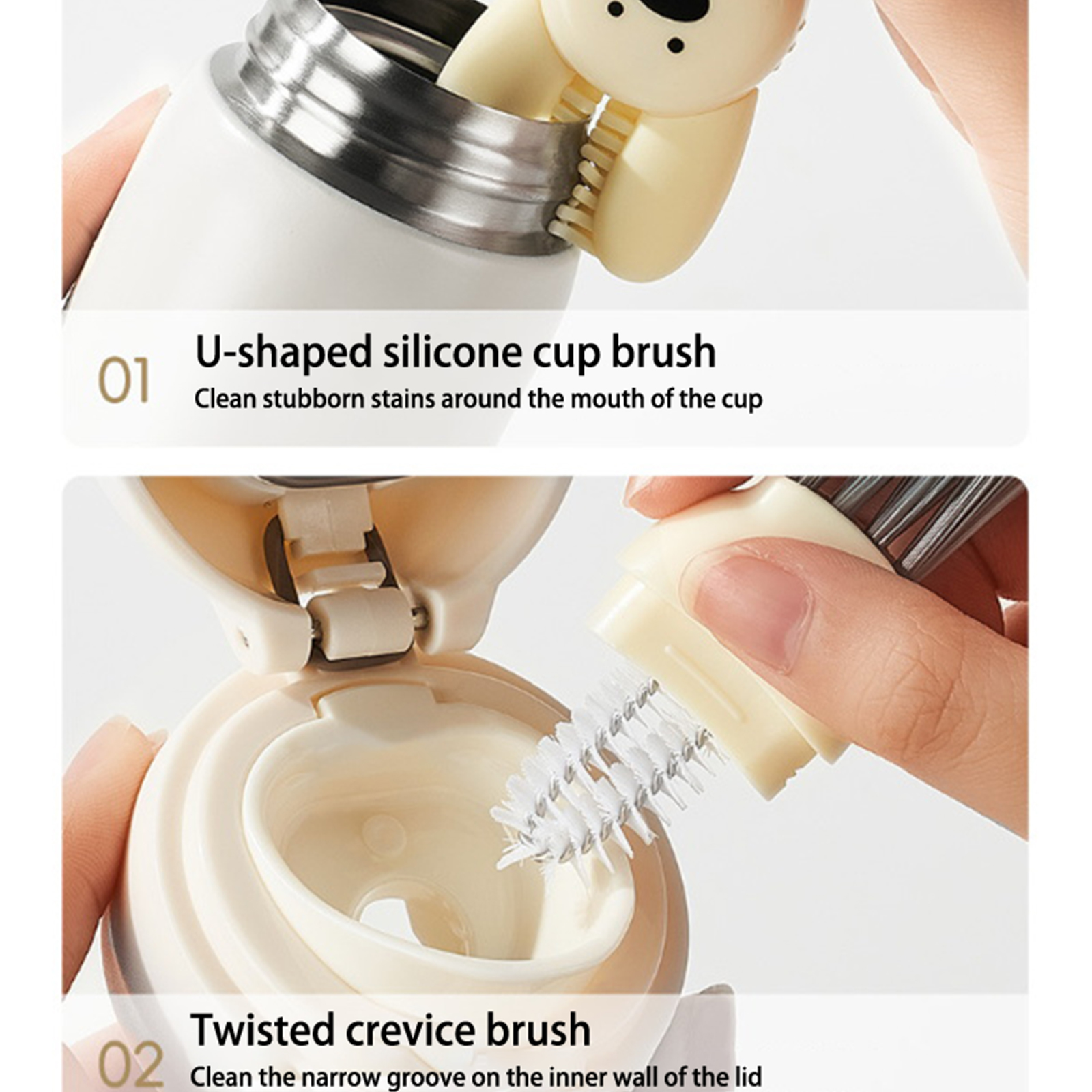 01
U-shaped silicone cup brush
Clean stubborn stains around the mouth of the cup

02
Twisted crevice brush
Clean the narrow groove on the inner wall of the lid