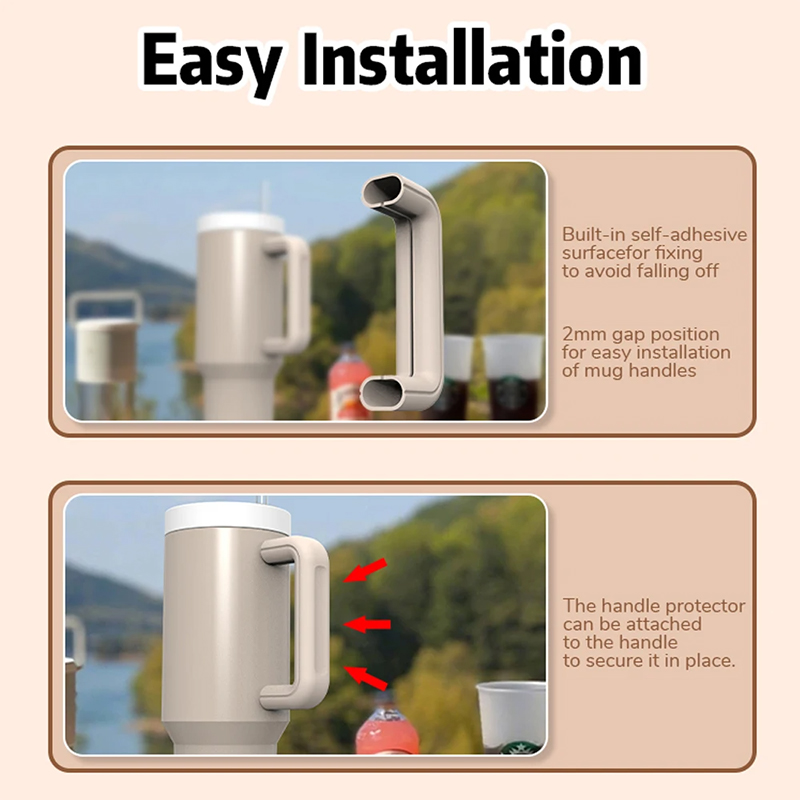 Easy Installation

Built-in self-adhesive surfacefor fixing to avoid falling off

2mm gap position for easy installation of mug handles

The handle protector can be attached to the handle to secure it in place.