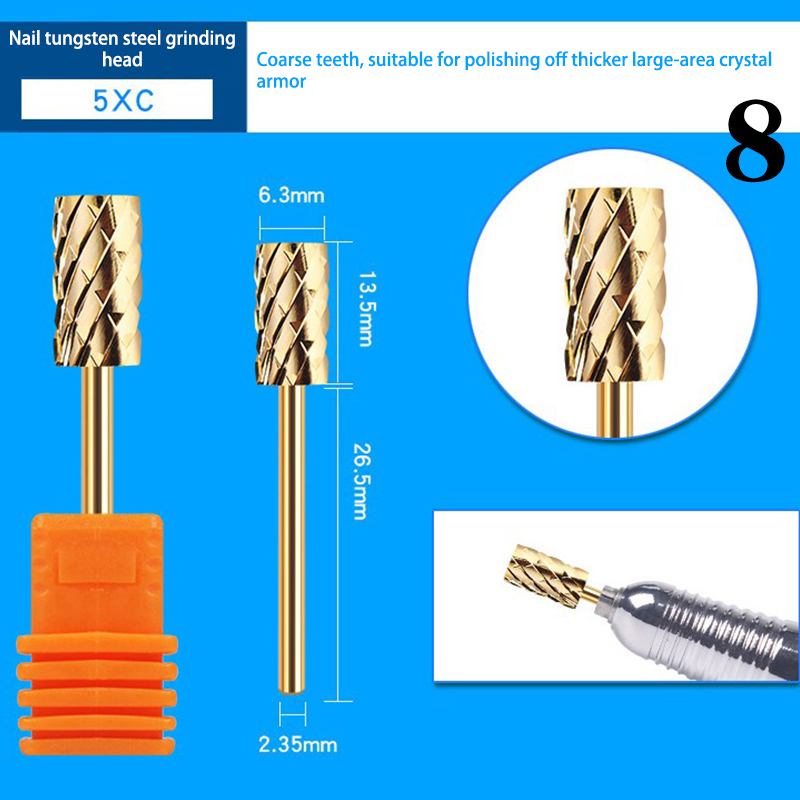 Nail tungsten steel grinding head

5XC

Coarse teeth, suitable for polishing off thicker large-area crystal armor

8

6.3mm

13.5mm

26.5mm

2.35mm