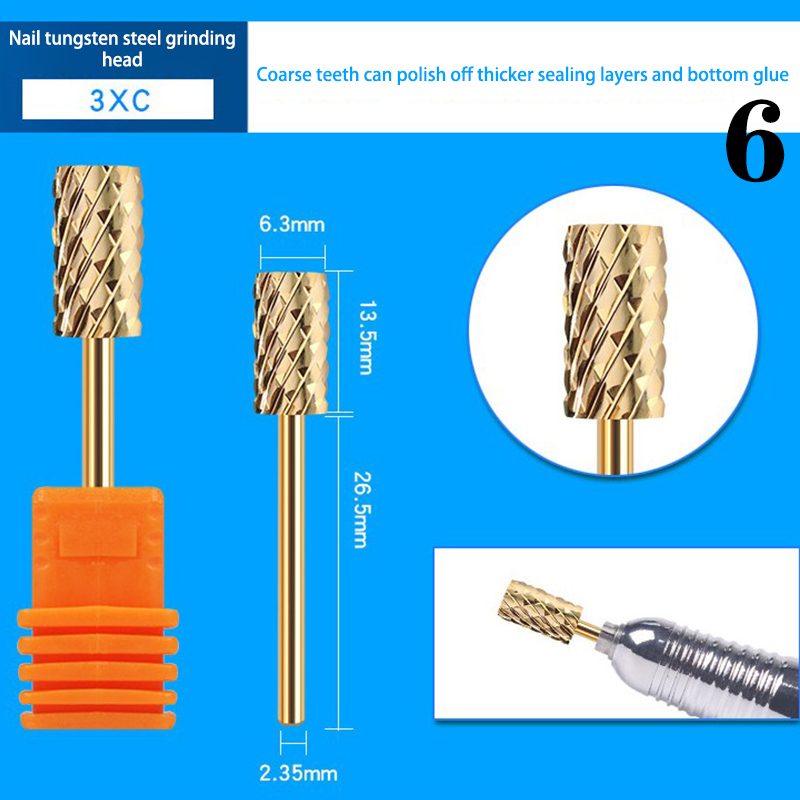 Nail tungsten steel grinding head

3XC

Coarse teeth can polish off thicker sealing layers and bottom glue

6

6.3mm

13.5mm

26.5mm

2.35mm