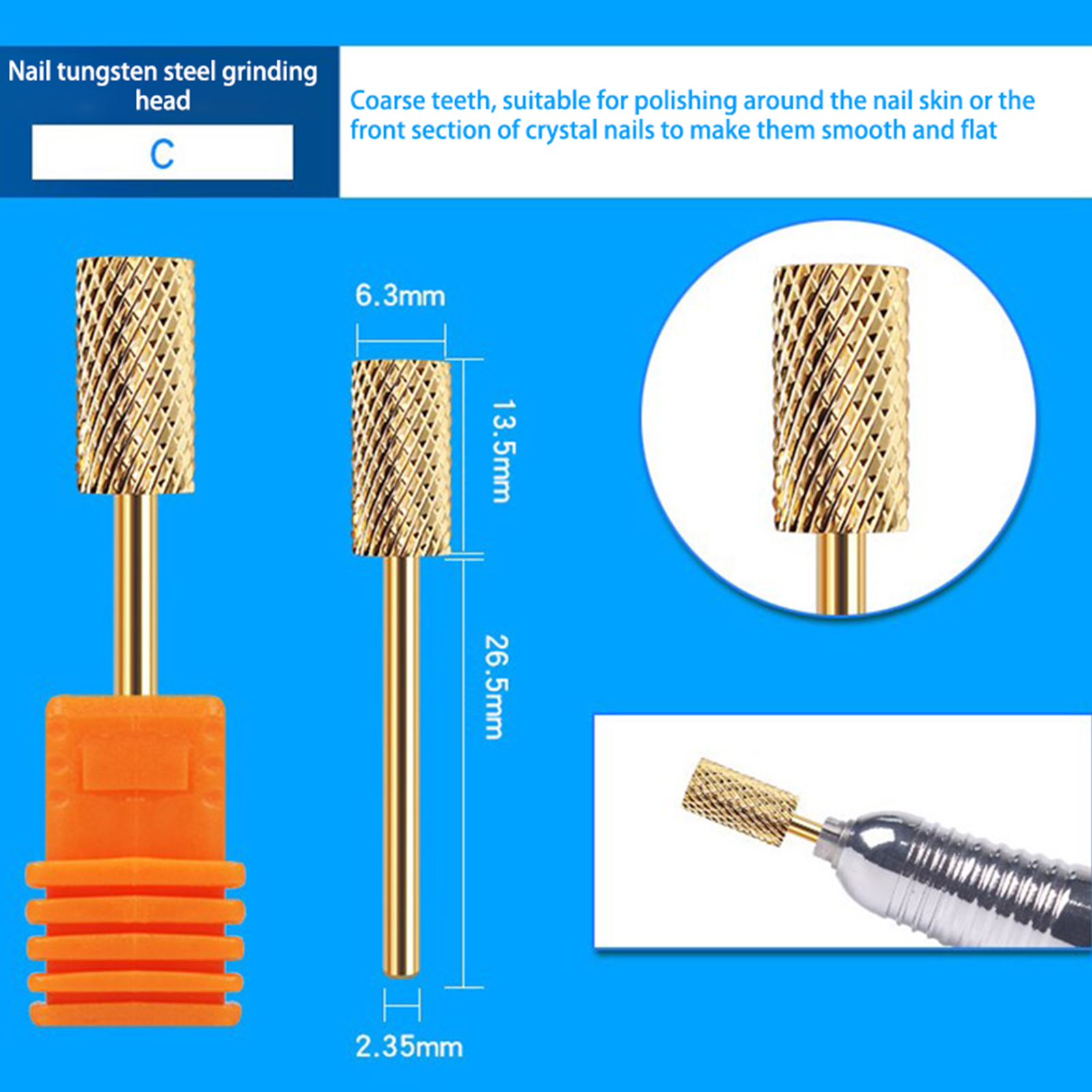 Nail tungsten steel grinding head

C

Coarse teeth, suitable for polishing around the nail skin or the front section of crystal nails to make them smooth and flat

6.3mm

13.5mm

26.5mm

2.35mm