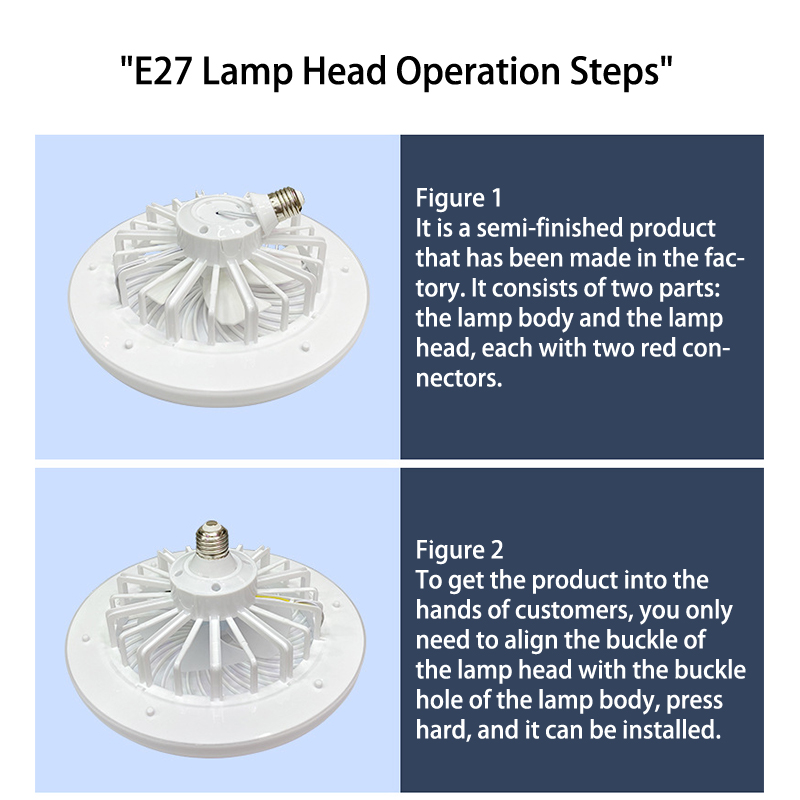 "E27 Lamp Head Operation Steps"

Figure 1
It is a semi-finished product that has been made in the factory. It consists of two parts: the lamp body and the lamp head, each with two red connectors.

Figure 2
To get the product into the hands of customers, you only need to align the buckle of the lamp head with the buckle hole of the lamp body, press hard, and it can be installed.