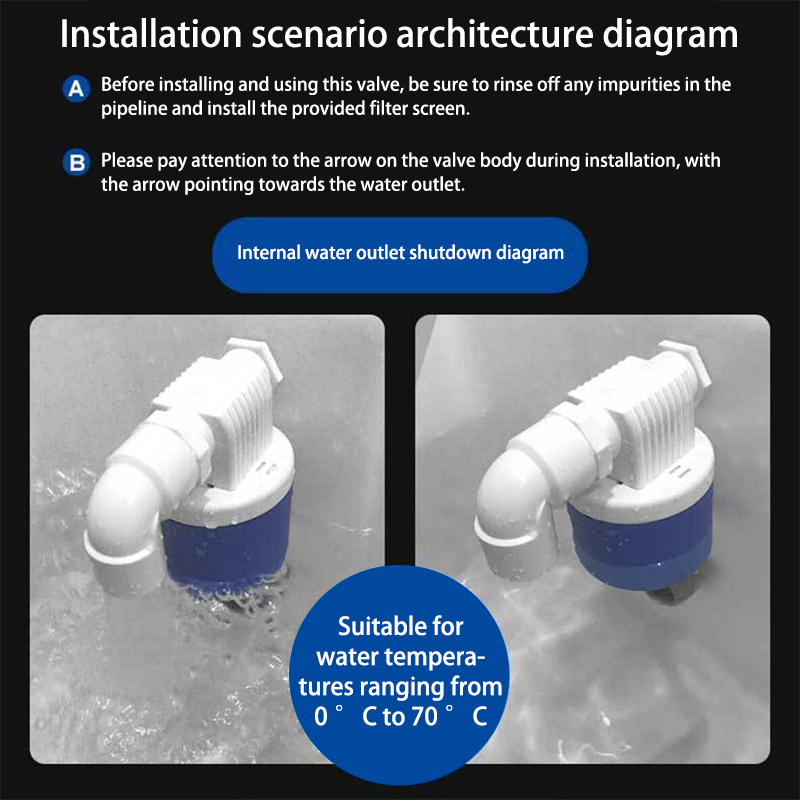 Installation scenario architecture diagram

A Before installing and using this valve, be sure to rinse off any impurities in the pipeline and install the provided filter screen.

B Please pay attention to the arrow on the valve body during installation, with the arrow pointing towards the water outlet.

Internal water outlet shutdown diagram

Suitable for water temperatures ranging from 0 ° C to 70 ° C