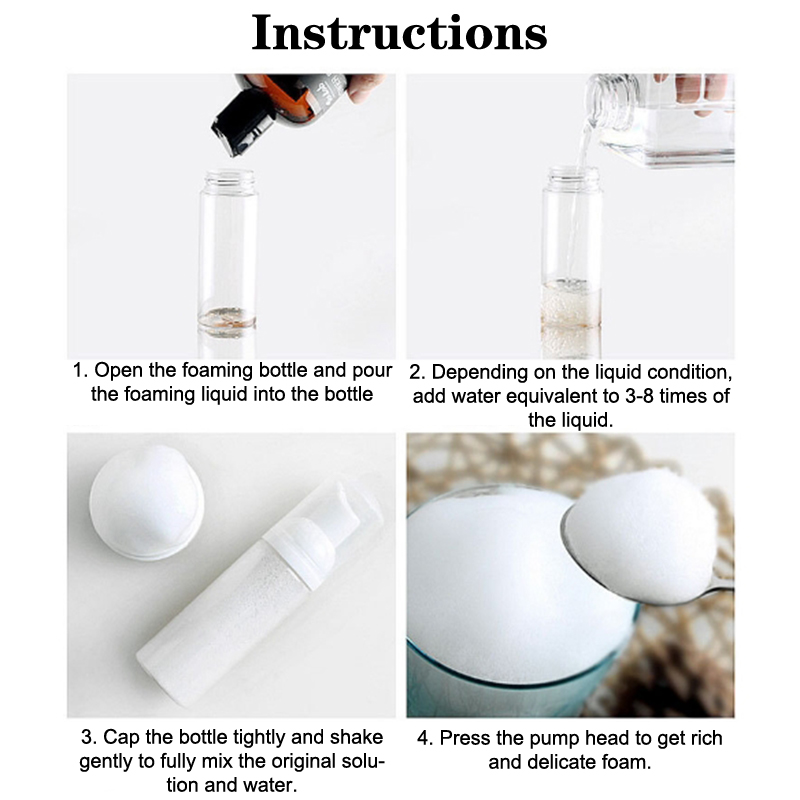 Instructions

1. Open the foaming bottle and pour the foaming liquid into the bottle

2. Depending on the liquid condition, add water equivalent to 3-8 times of the liquid.

3. Cap the bottle tightly and shake gently to fully mix the original solution and water.

4. Press the pump head to get rich and delicate foam.