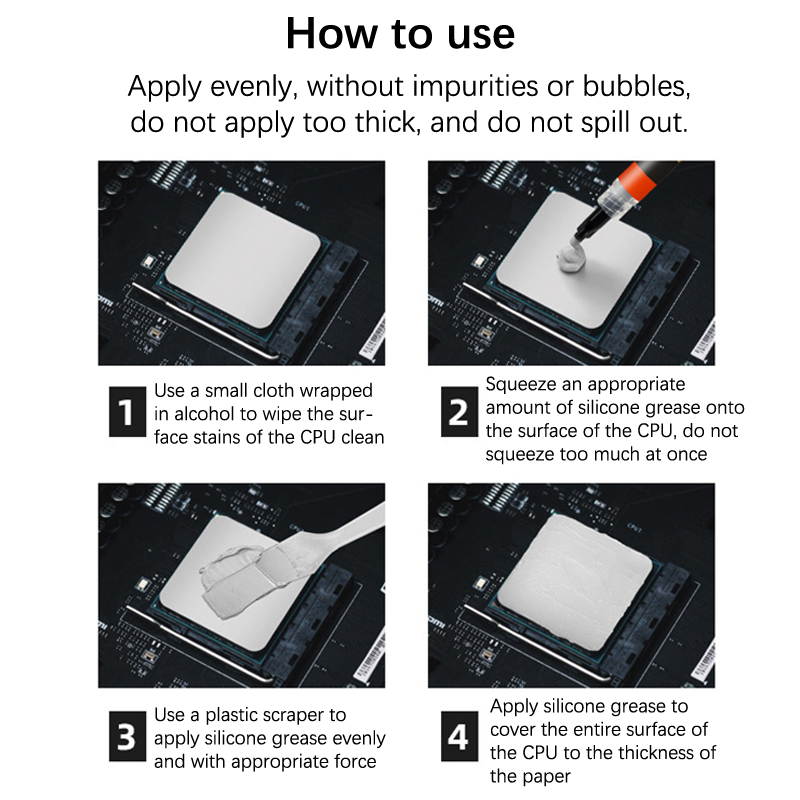 How to use

Apply evenly, without impurities or bubbles, do not apply too thick, and do not spill out.

1 Use a small cloth wrapped in alcohol to wipe the surface stains of the CPU clean

2 Squeeze an appropriate amount of silicone grease onto the surface of the CPU, do not squeeze too much at once

3 Use a plastic scraper to apply silicone grease evenly and with appropriate force

4 Apply silicone grease to cover the entire surface of the CPU to the thickness of the paper