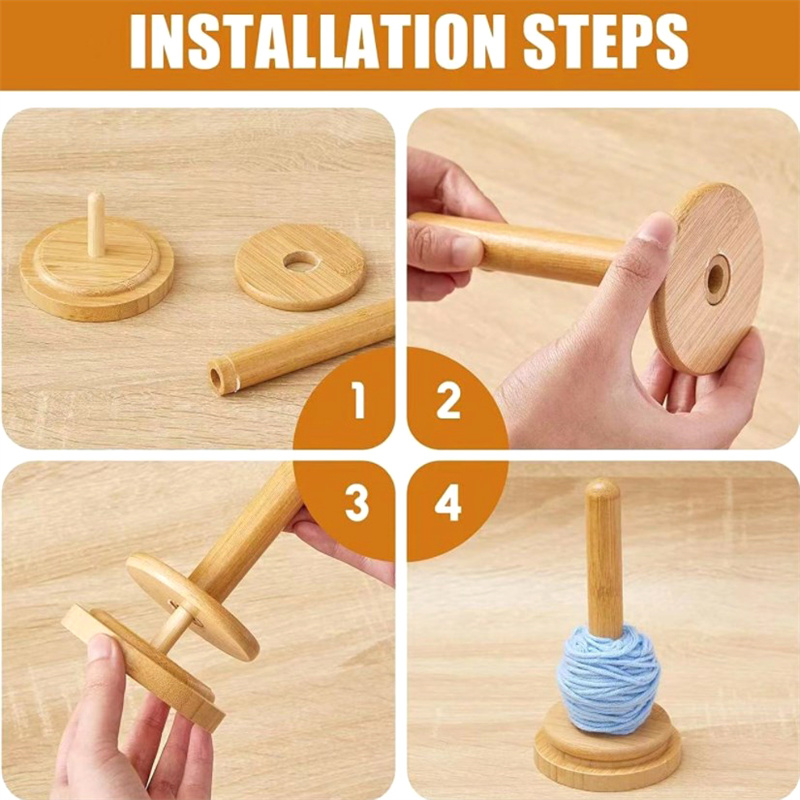 INSTALLATION STEPS

1

2

3

4