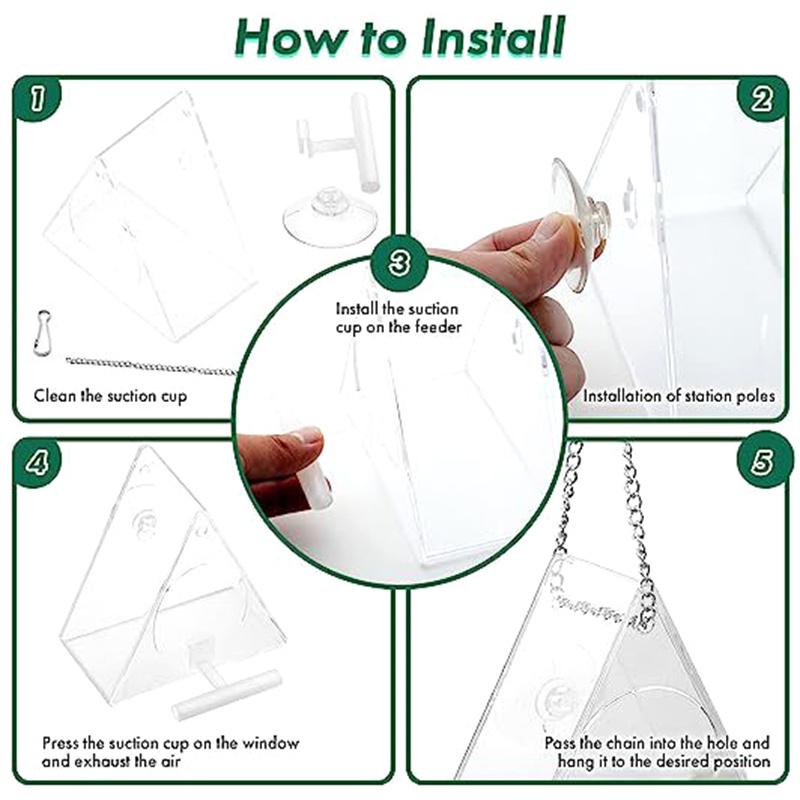 How to Install

1

Clean the suction cup

2

Installation of station poles

3

Install the suction cup on the feeder

4

Press the suction cup on the window and exhaust the air

5

Pass the chain into the hole and hang it to the desired position