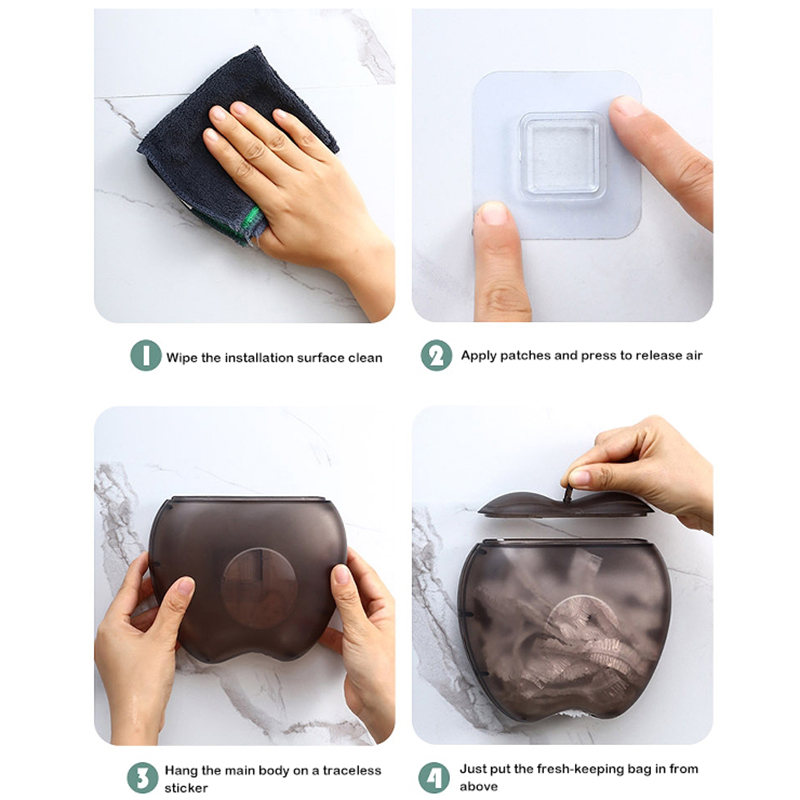 1 Wipe the installation surface clean

2 Apply patches and press to release air

3 Hang the main body on a traceless sticker

4 Just put the fresh-keeping bag in from above