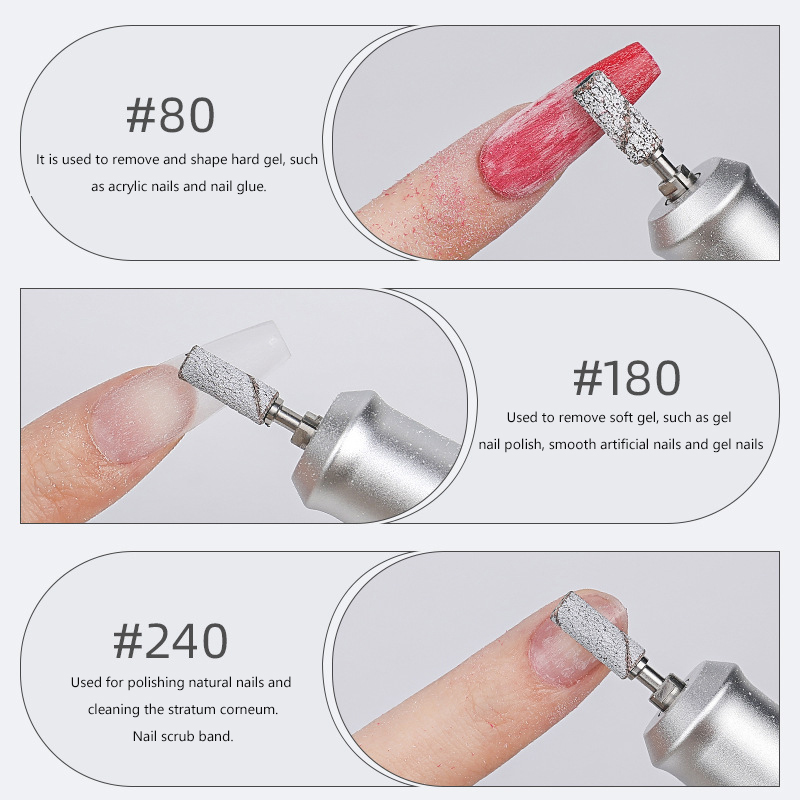 #80

It is used to remove and shape hard gel, such as acrylic nails and nail glue.

#180

Used to remove soft gel, such as gel nail polish, smooth artificial nails and gel nails

#240

Used for polishing natural nails and cleaning the stratum corneum. Nail scrub band.