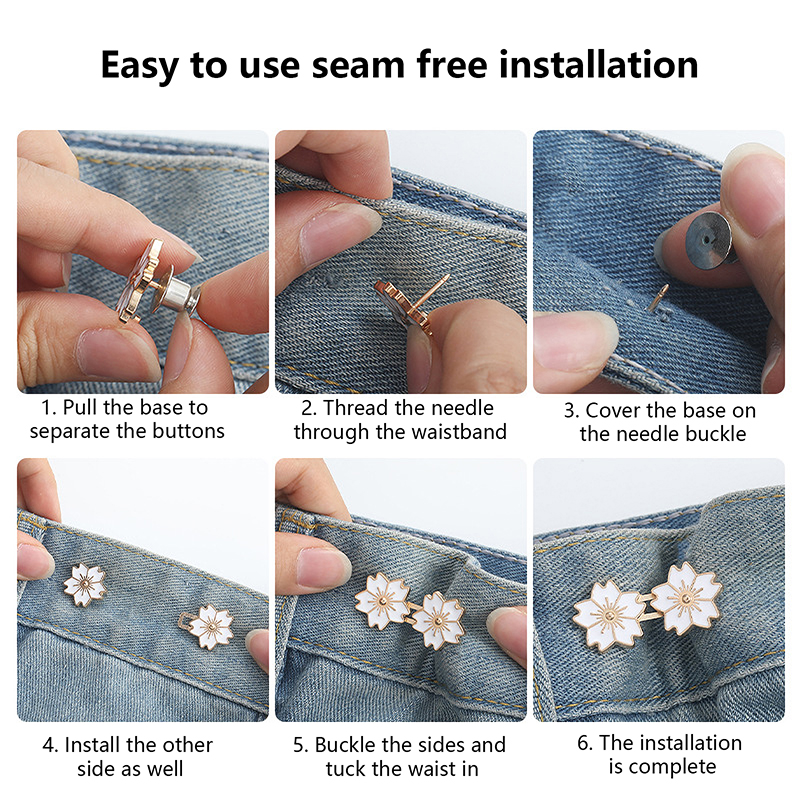 Easy to use seam free installation

1. Pull the base to separate the buttons

2. Thread the needle through the waistband

3. Cover the base on the needle buckle

4. Install the other side as well

5. Buckle the sides and tuck the waist in

6. The installation is complete