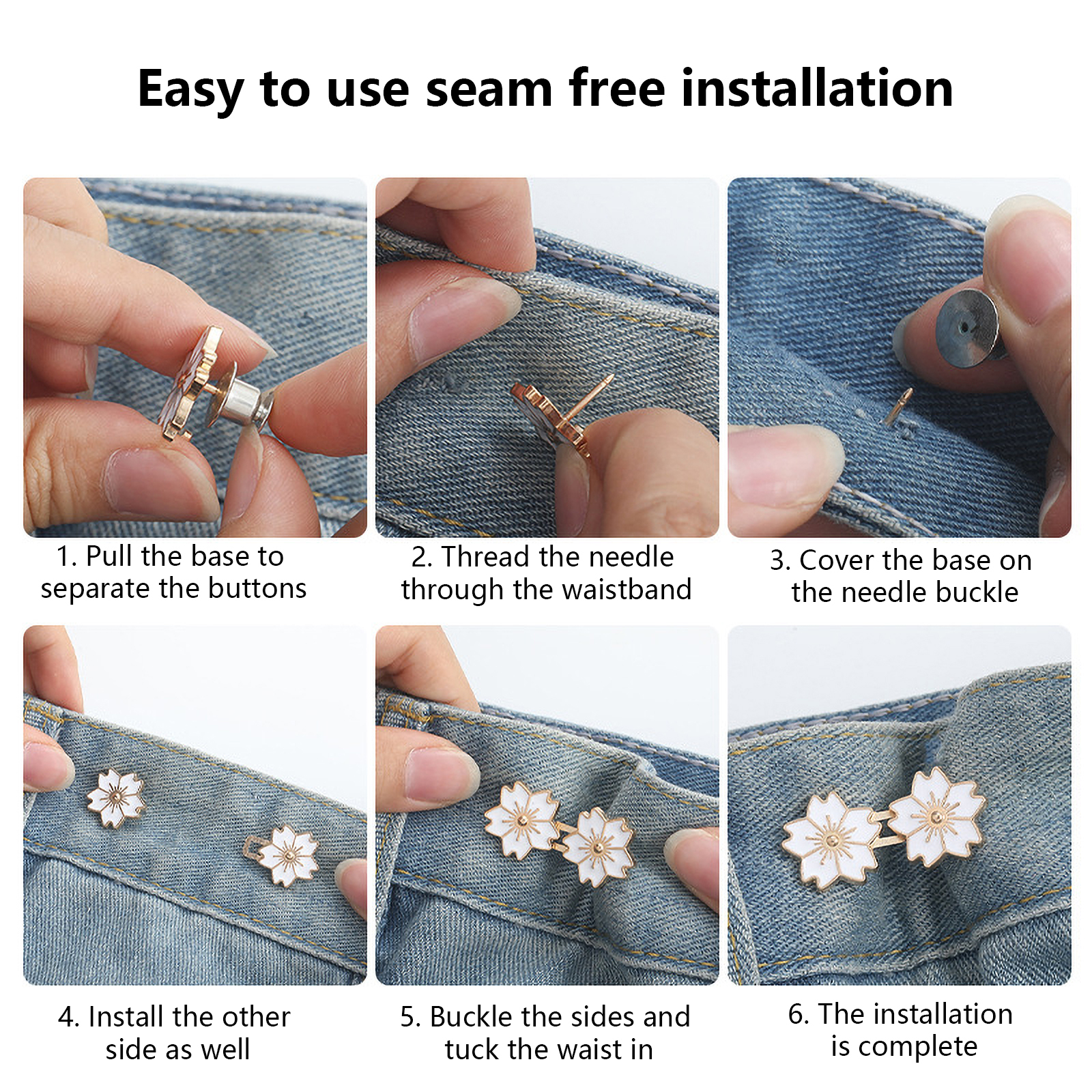 Easy to use seam free installation

1. Pull the base to separate the buttons

2. Thread the needle through the waistband

3. Cover the base on the needle buckle

4. Install the other side as well

5. Buckle the sides and tuck the waist in

6. The installation is complete