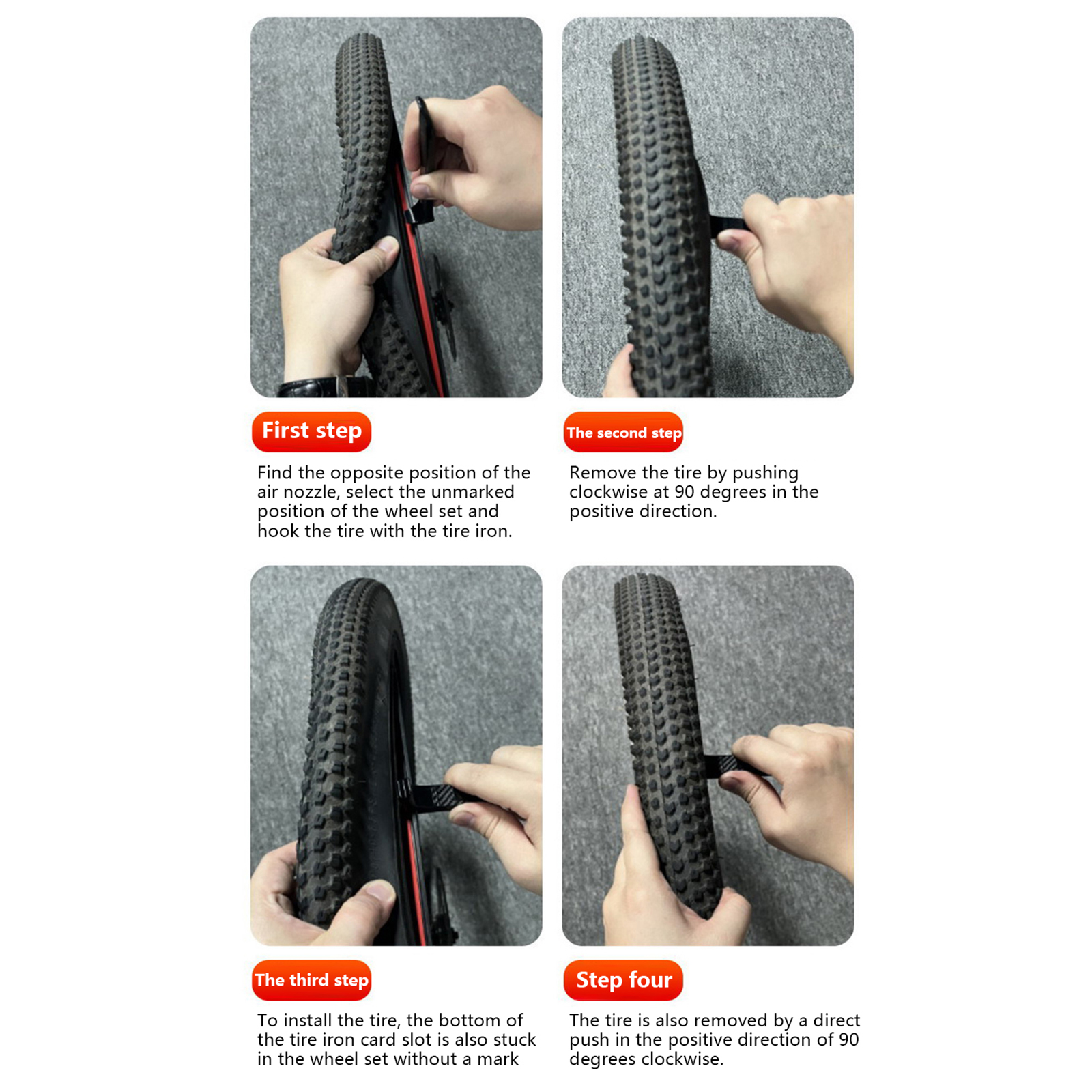 First step

Find the opposite position of the air nozzle, select the unmarked position of the wheel set and hook the tire with the tire iron.

The second step

Remove the tire by pushing clockwise at 90 degrees in the positive direction.

The third step

To install the tire, the bottom of the tire iron card slot is also stuck in the wheel set without a mark

Step four

The tire is also removed by a direct push in the positive direction of 90 degrees clockwise.