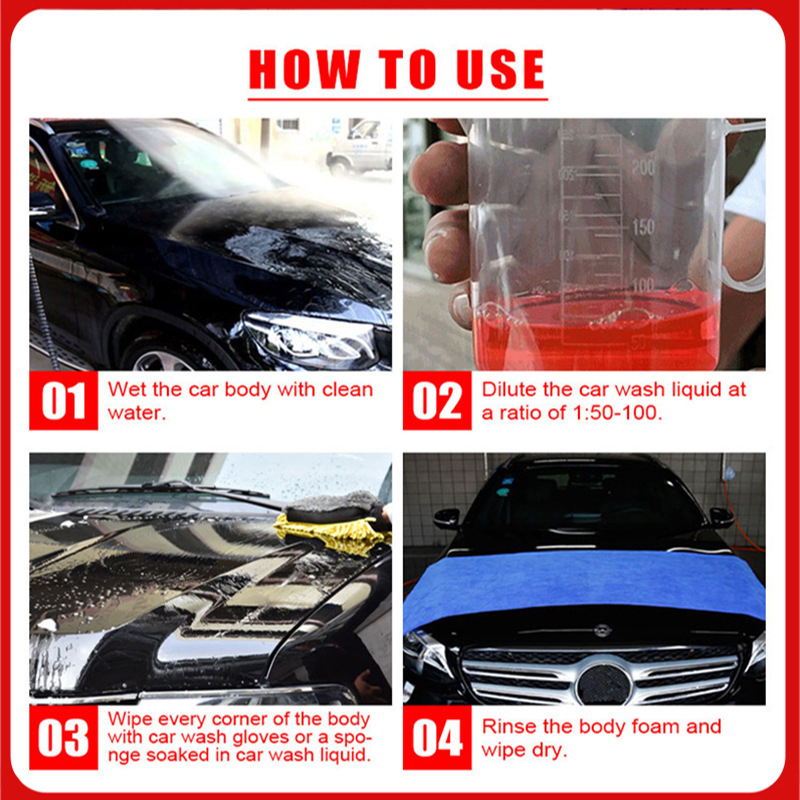 HOW TO USE

200
150
100
50

01 Wet the car body with clean water.

02 Dilute the car wash liquid at a ratio of 1:50-100.

03 Wipe every corner of the body with car wash gloves or a sponge soaked in car wash liquid.

04 Rinse the body foam and wipe dry.