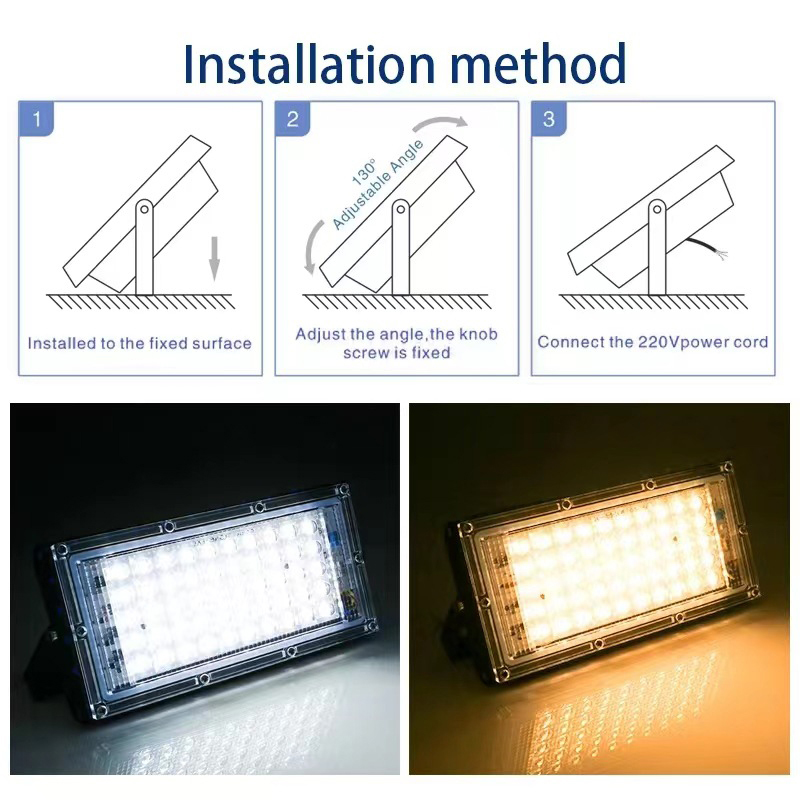 Installation method

1

Installed to the fixed surface

2

130°
Adjustable Angle

Adjust the angle,the knob screw is fixed

3

Connect the 220Vpower cord