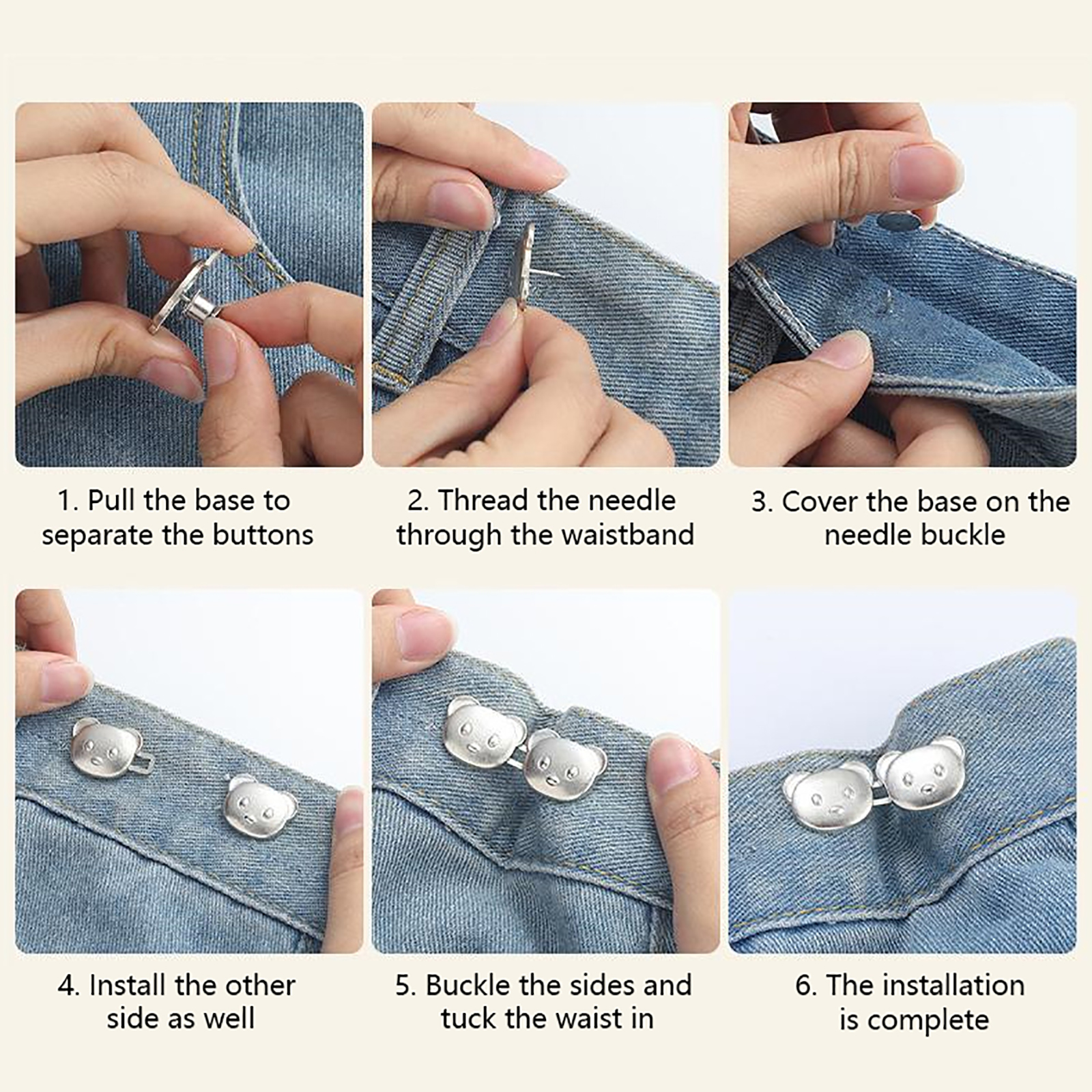 1. Pull the base to separate the buttons

2. Thread the needle through the waistband

3. Cover the base on the needle buckle

4. Install the other side as well

5. Buckle the sides and tuck the waist in

6. The installation is complete