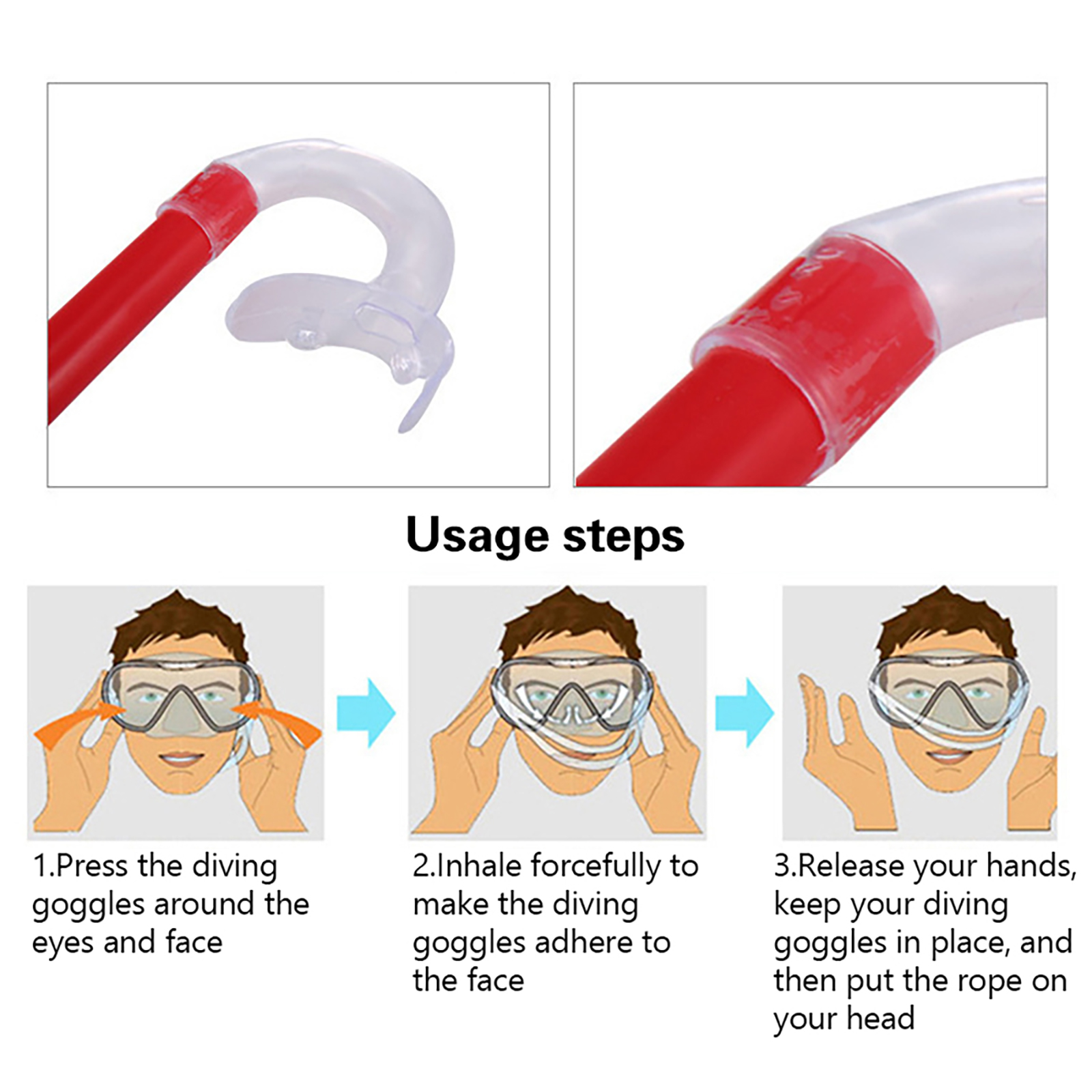 Usage steps

1.Press the diving goggles around the eyes and face

2.Inhale forcefully to make the diving goggles adhere to the face

3.Release your hands, keep your diving goggles in place, and then put the rope on your head