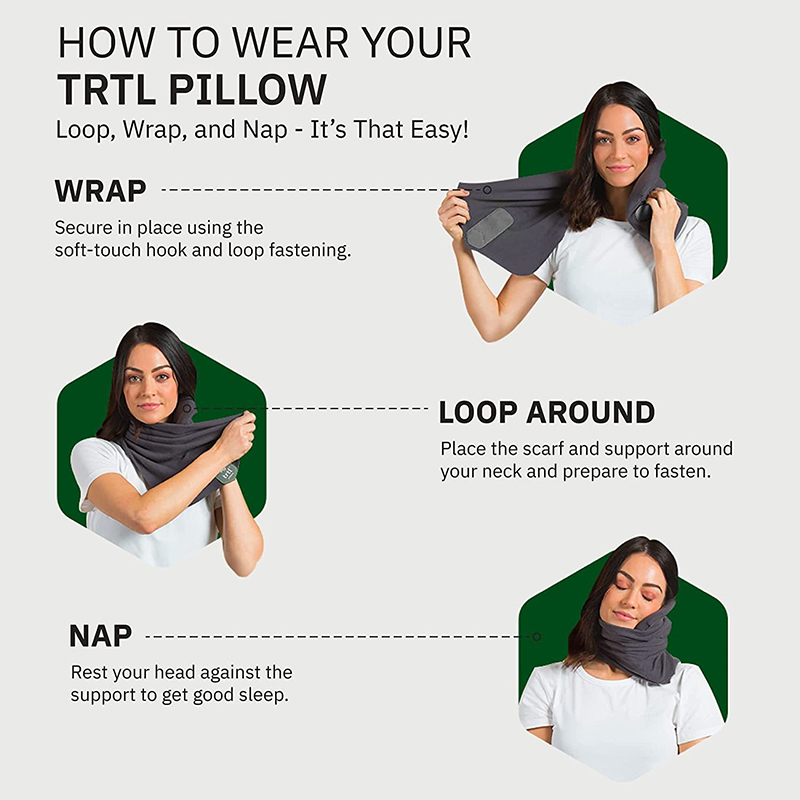 HOW TO WEAR YOUR
TRTL PILLOW
Loop, Wrap, and Nap - It's That Easy!

WRAP
Secure in place using the soft-touch hook and loop fastening.

LOOP AROUND
Place the scarf and support around your neck and prepare to fasten.

NAP
Rest your head against the support to get good sleep.