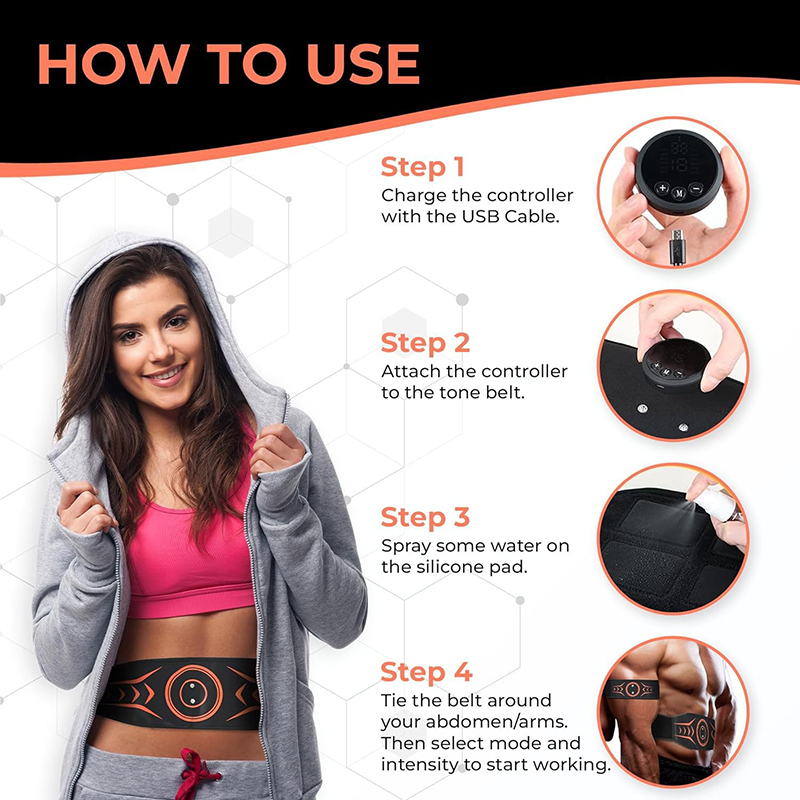 HOW TO USE

Step 1
Charge the controller with the USB Cable.

Step 2
Attach the controller to the tone belt.

Step 3
Spray some water on the silicone pad.

Step 4
Tie the belt around your abdomen/arms. Then select mode and intensity to start working.