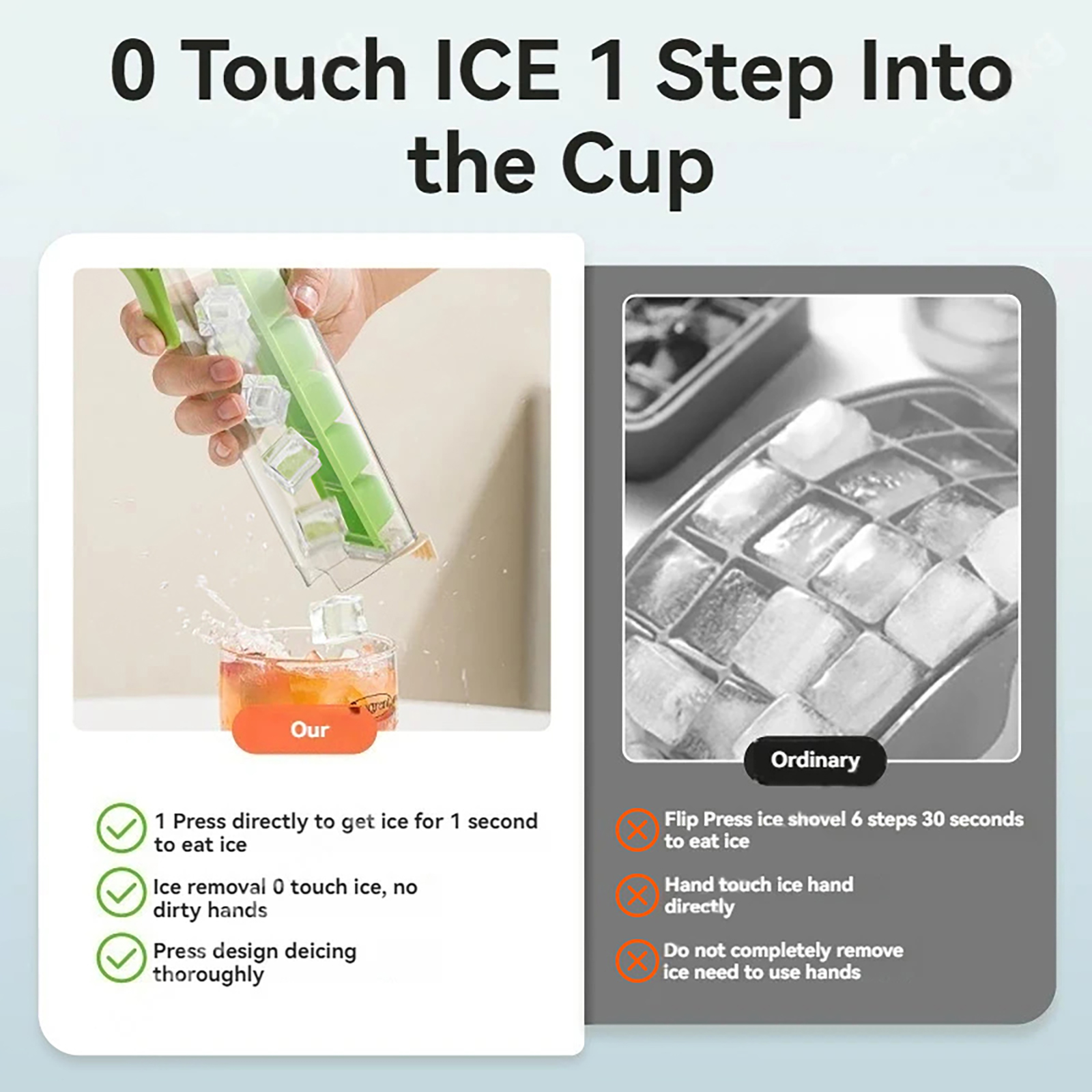 0 Touch ICE 1 Step Into the Cup

Our

1 Press directly to get ice for 1 second to eat ice

Ice removal 0 touch ice, no dirty hands

Press design deicing thoroughly

Ordinary

Flip Press ice shovel 6 steps 30 seconds to eat ice

Hand touch ice hand directly

Do not completely remove ice need to use hands